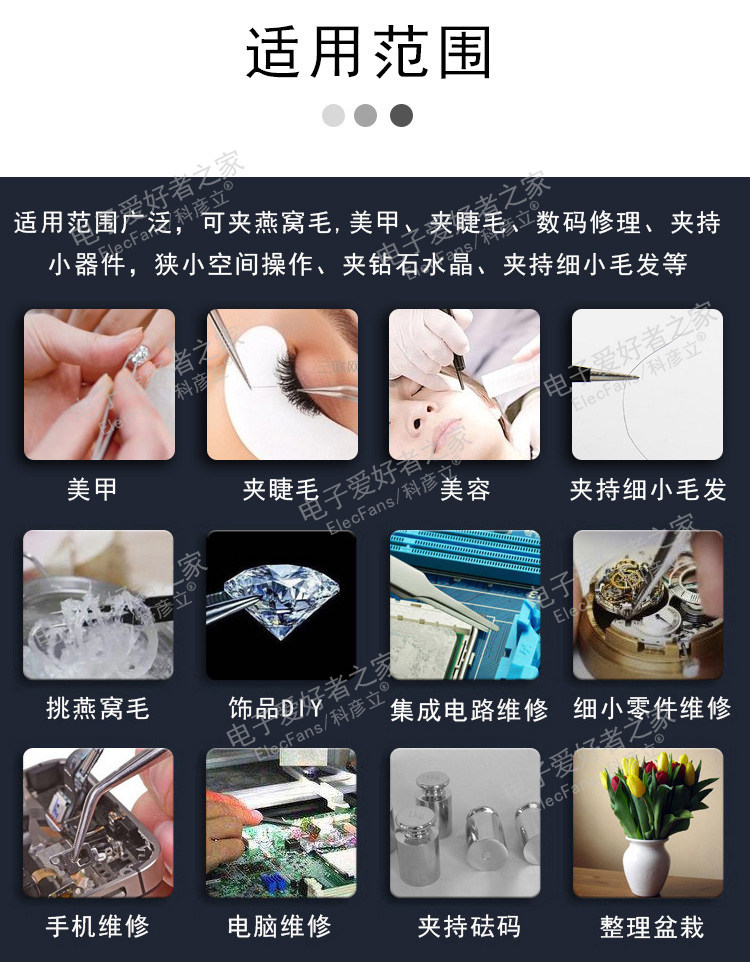 适用范围

适用范围广泛，可夹燕窝毛,美甲、夹睫毛、数码修理、夹持小器件，狭小空间操作、夹钻石水晶、夹持细小毛发等

美甲

夹睫毛

美容

夹持细小毛发

挑燕窝毛

饰品DIY

集成电路维修

细小零件维修

手机维修

电脑维修

夹持砝码

整理盆栽

电子爱好者之家 ElecFans/科彦立®