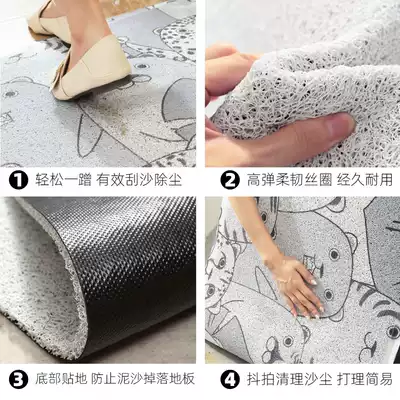 ❶ 轻松一蹭 有效刮沙除尘

❷ 高弹柔韧丝圈 经久耐用

❸ 底部贴地 防止泥沙掉落地板

❹ 抖拍清理沙尘 打理简易