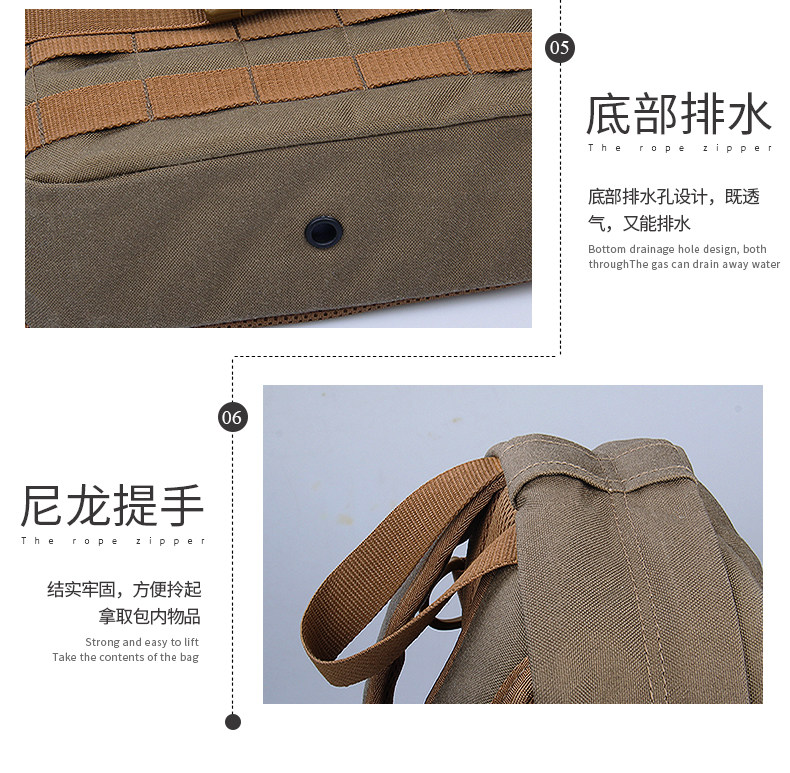 05

底部排水

The rope zipper

底部排水孔设计，既透气，又能排水

Bottom drainage hole design, both throughThe gas can drain away water

06

尼龙提手

The rope zipper

结实牢固，方便拎起拿取包内物品

Strong and easy to lift
Take the contents of the bag