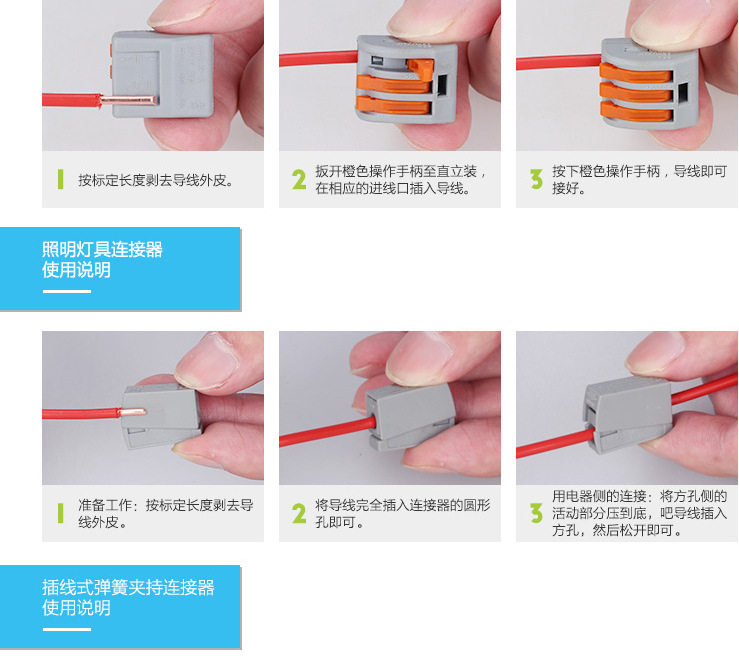 1 按标定长度剥去导线外皮。

2 扳开橙色操作手柄至直立装，在相应的进线口插入导线。

3 按下橙色操作手柄，导线即可接好。

照明灯具连接器
使用说明

1 准备工作：按标定长度剥去导线外皮。

2 将导线完全插入连接器的圆形孔即可。

3 用电器侧的连接：将方孔侧的活动部分压到底，吧导线插入方孔，然后松开即可。

插线式弹簧夹持连接器
使用说明