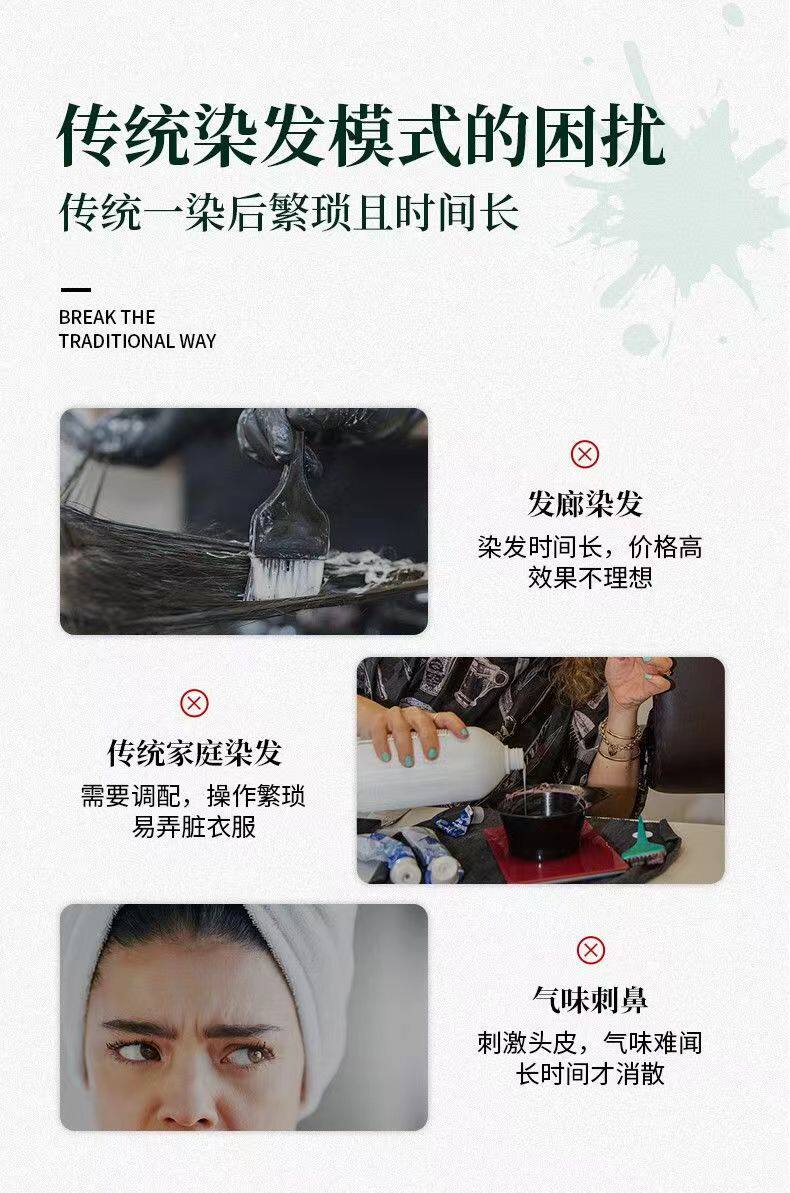 传统染发模式的困扰

传统一染后繁琐且时间长

BREAK THE
TRADITIONAL WAY

发廊染发

染发时间长，价格高
效果不理想

传统家庭染发

需要调配，操作繁琐
易弄脏衣服

气味刺鼻

刺激头皮，气味难闻
长时间才消散