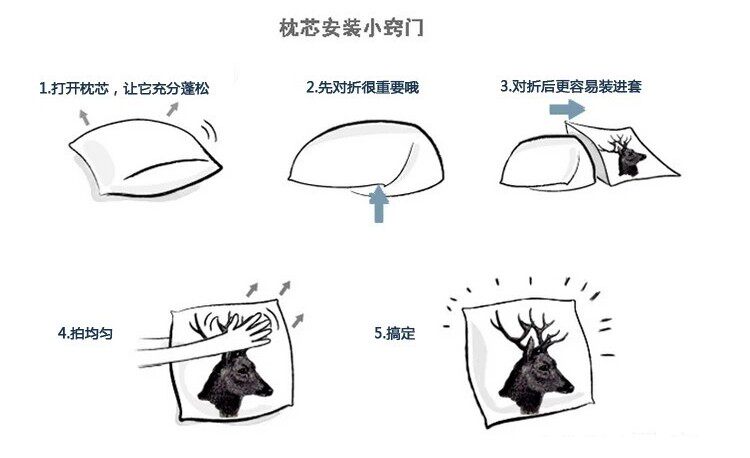 枕芯安装小窍门

1.打开枕芯，让它充分蓬松

2.先对折很重要哦

3.对折后更容易装进套

4.拍均匀

5.搞定