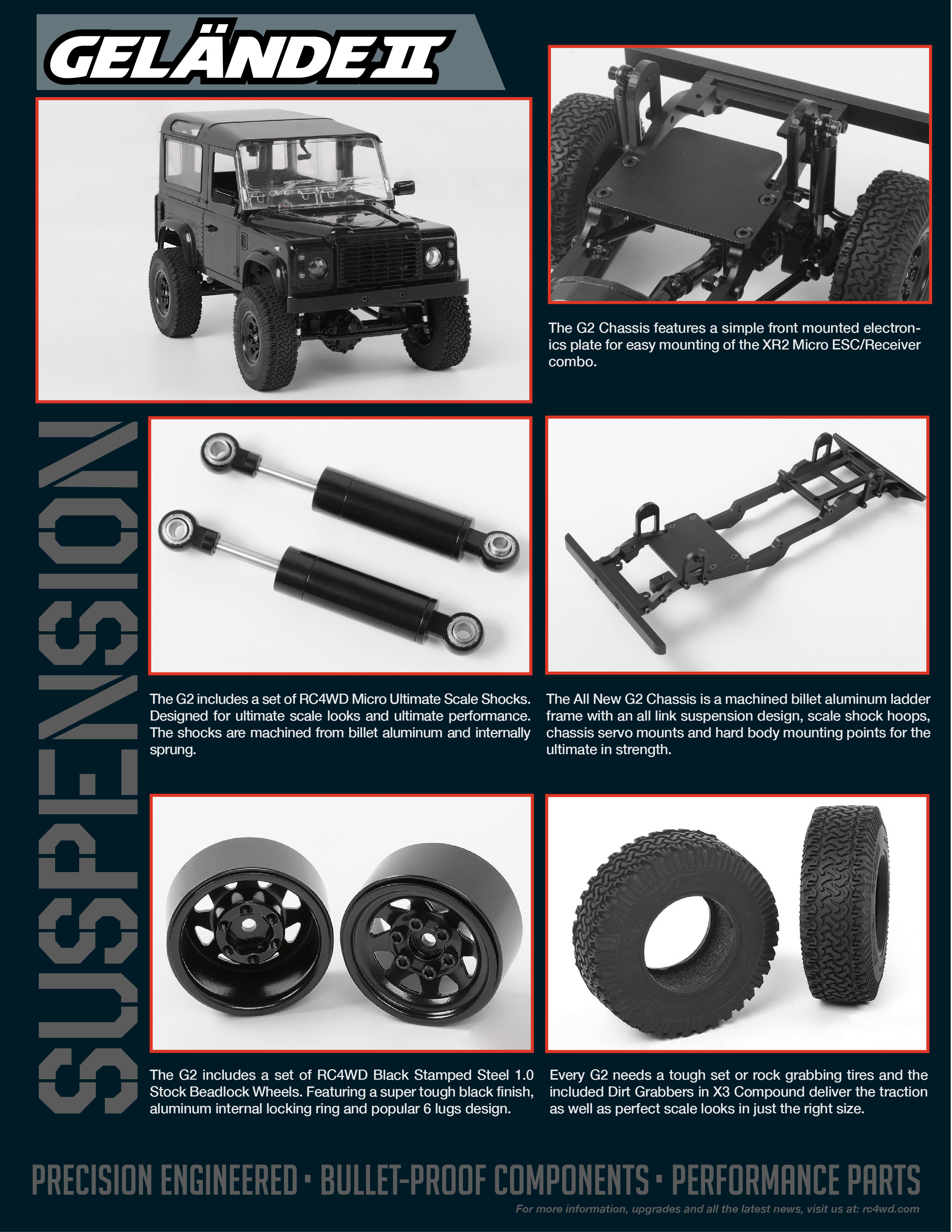 GELÄNDE II

The G2 Chassis features a simple front mounted electronics plate for easy mounting of the XR2 Micro ESC/Receiver combo.

SUSPENSION

The G2 includes a set of RC4WD Micro Ultimate Scale Shocks. Designed for ultimate scale looks and ultimate performance. The shocks are machined from billet aluminum and internally sprung.

The All New G2 Chassis is a machined billet aluminum ladder frame with an all link suspension design, scale shock hoops, chassis servo mounts and hard body mounting points for the ultimate in strength.

The G2 includes a set of RC4WD Black Stamped Steel 1.0 Stock Beadlock Wheels. Featuring a super tough black finish, aluminum internal locking ring and popular 6 lugs design.

Every G2 needs a tough set or rock grabbing tires and the included Dirt Grabbers in X3 Compound deliver the traction as well as perfect scale looks in just the right size.

PRECISION ENGINEERED • BULLET-PROOF COMPONENTS • PERFORMANCE PARTS

For more information, upgrades and all the latest news, visit us at: rc4wd.com