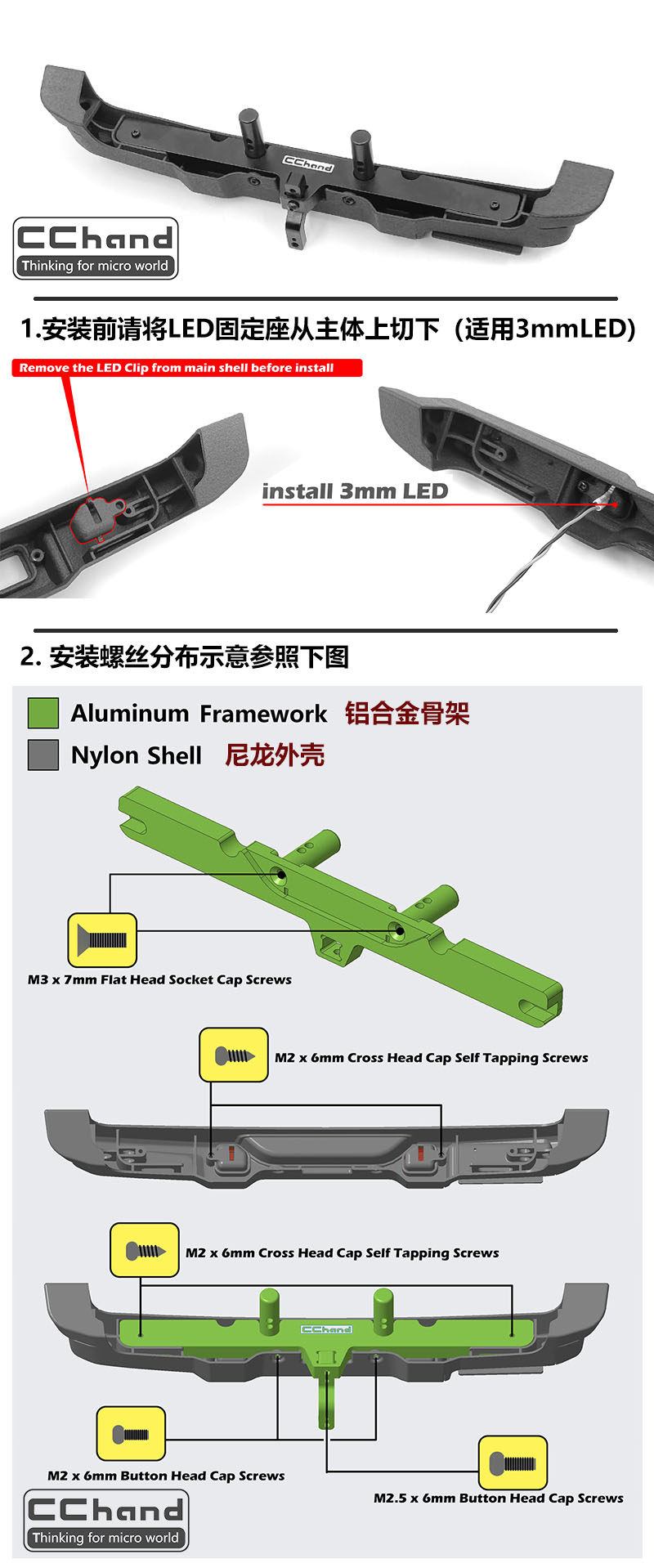 CChand
CChand
Thinking for micro world

1.安装前请将LED固定座从主体上切下（适用3mmLED）

Remove the LED Clip from main shell before install

install 3mm LED

2. 安装螺丝分布示意参照下图

Aluminum Framework 铝合金骨架
Nylon Shell 尼龙外壳

M3 x 7mm Flat Head Socket Cap Screws

M2 x 6mm Cross Head Cap Self Tapping Screws

M2 x 6mm Cross Head Cap Self Tapping Screws

CChand

M2 x 6mm Button Head Cap Screws

M2.5 x 6mm Button Head Cap Screws

CChand
Thinking for micro world