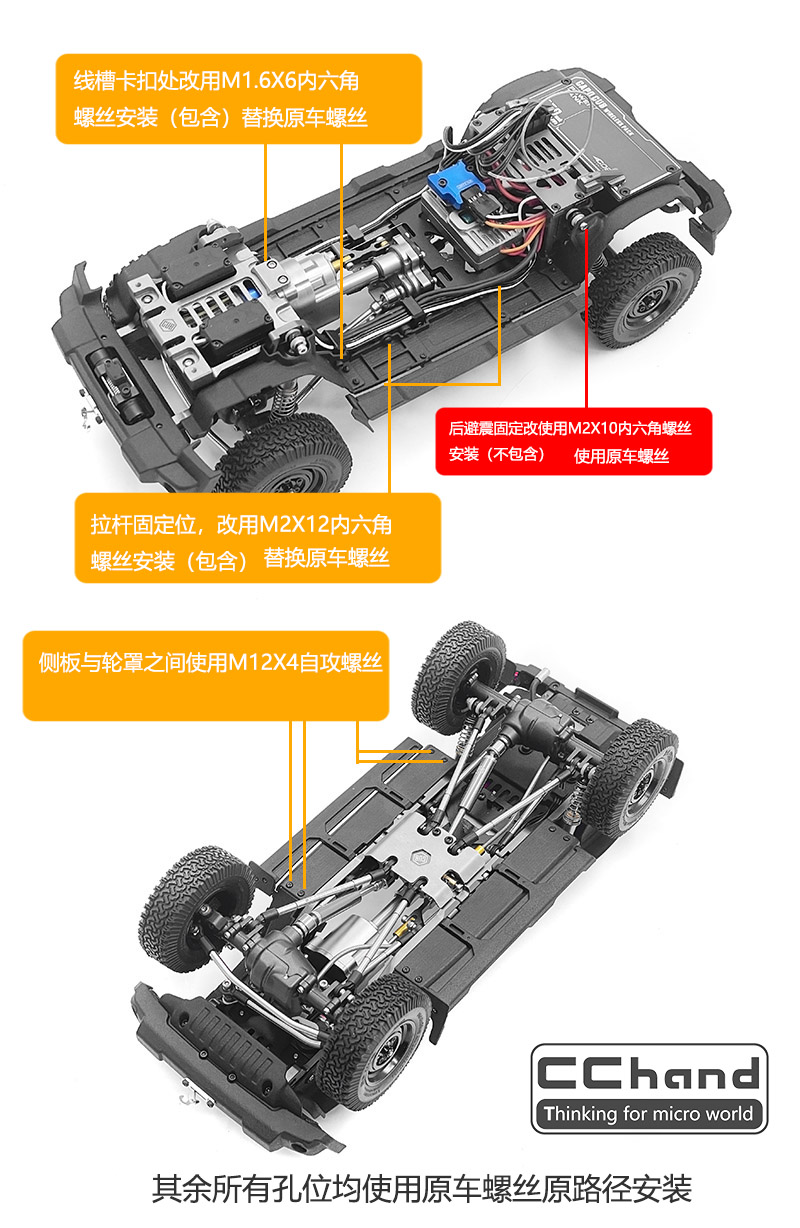 线槽卡扣处改用M1.6X6内六角螺丝安装（包含）替换原车螺丝

后避震固定改使用M2X10内六角螺丝安装（不包含） 使用原车螺丝

拉杆固定位，改用M2X12内六角螺丝安装（包含）替换原车螺丝

侧板与轮罩之间使用M12X4自攻螺丝

CChand
Thinking for micro world

其余所有孔位均使用原车螺丝原路径安装