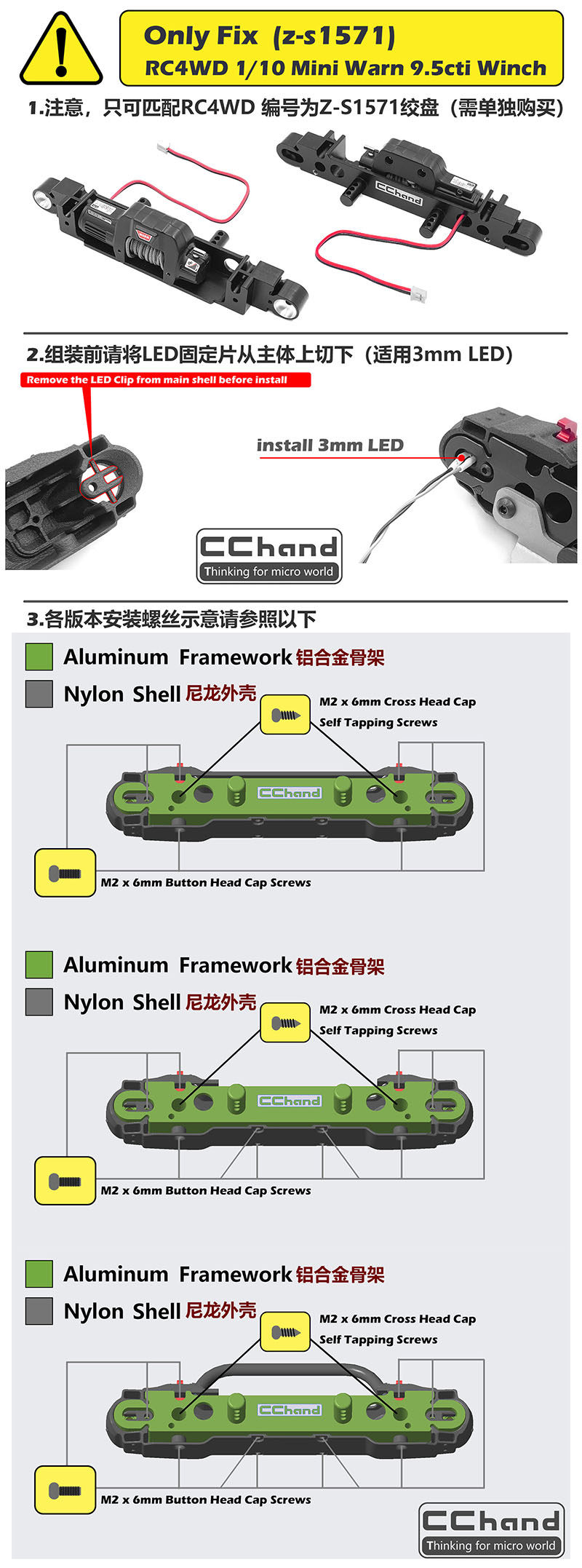 Only Fix (z-s1571)
RC4WD 1/10 Mini Warn 9.5cti Winch

1.注意，只可匹配RC4WD 编号为Z-S1571绞盘（需单独购买）

CChand

2.组装前请将LED固定片从主体上切下（适用3mm LED）

Remove the LED Clip from main shell before install

install 3mm LED

CChand
Thinking for micro world

3.各版本安装螺丝示意请参照以下

Aluminum Framework 铝合金骨架
Nylon Shell 尼龙外壳

M2 x 6mm Cross Head Cap Self Tapping Screws

CChand

M2 x 6mm Button Head Cap Screws

Aluminum Framework 铝合金骨架
Nylon Shell 尼龙外壳

M2 x 6mm Cross Head Cap Self Tapping Screws

CChand

M2 x 6mm Button Head Cap Screws

Aluminum Framework 铝合金骨架
Nylon Shell 尼龙外壳

M2 x 6mm Cross Head Cap Self Tapping Screws

CChand

M2 x 6mm Button Head Cap Screws

CChand
Thinking for micro world