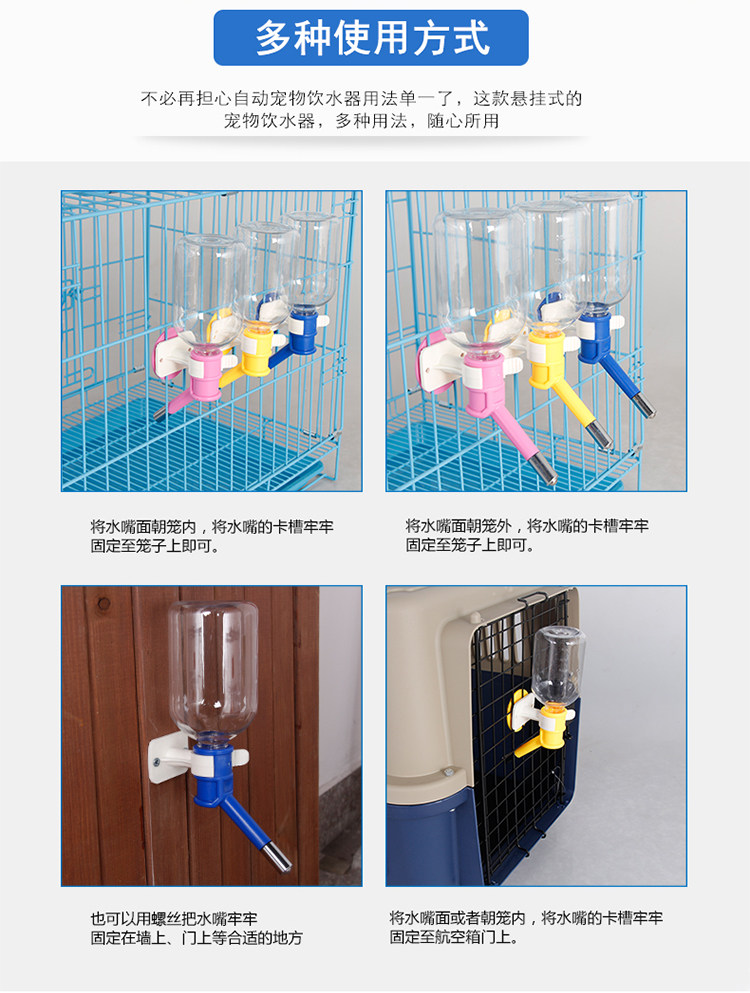 多种使用方式

不必再担心自动宠物饮水器用法单一了，这款悬挂式的宠物饮水器，多种用法，随心所用

将水嘴面朝笼内，将水嘴的卡槽牢牢固定至笼子上即可。

将水嘴面朝笼外，将水嘴的卡槽牢牢固定至笼子上即可。

也可以用螺丝把水嘴牢牢固定在墙上、门上等合适的地方

将水嘴面或者朝笼内，将水嘴的卡槽牢牢固定至航空箱门上。