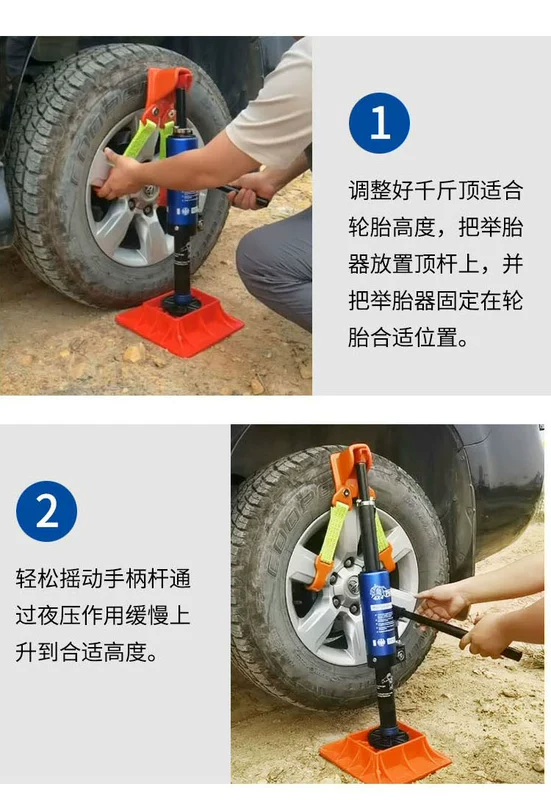 1

调整好千斤顶适合轮胎高度，把举胎器放置顶杆上，并把举胎器固定在轮胎合适位置。

2

轻松摇动手柄杆通过夜压作用缓慢上升到合适高度。