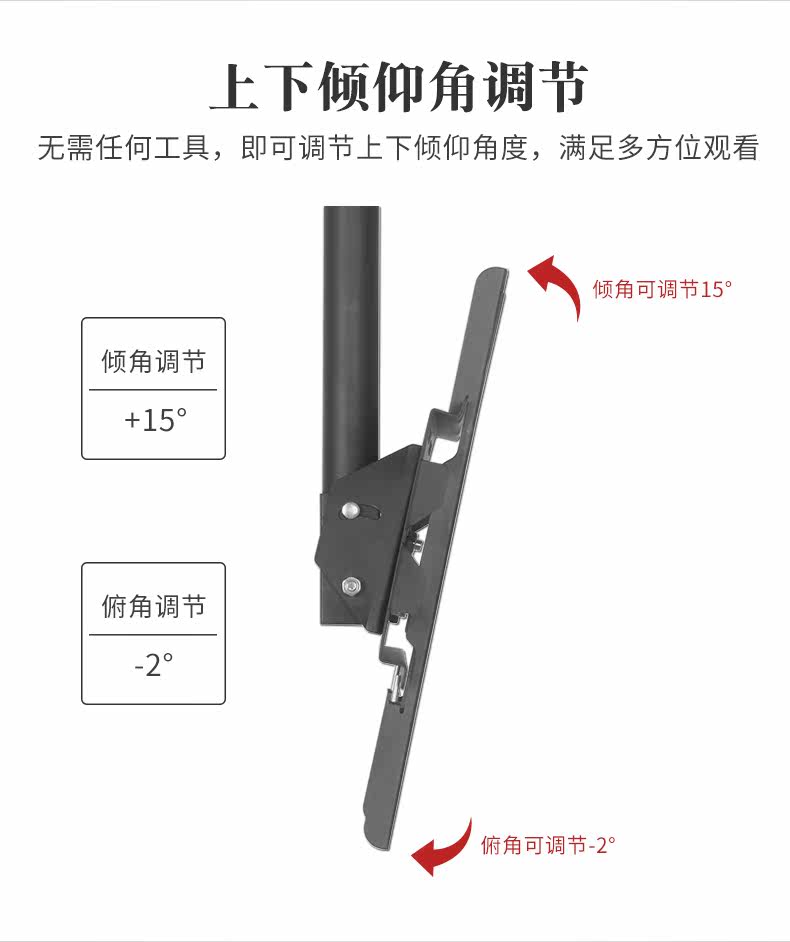 上下倾仰角调节

无需任何工具，即可调节上下倾仰角度，满足多方位观看

倾角调节

+15°

俯角调节

-2°

倾角可调节15°

俯角可调节-2°