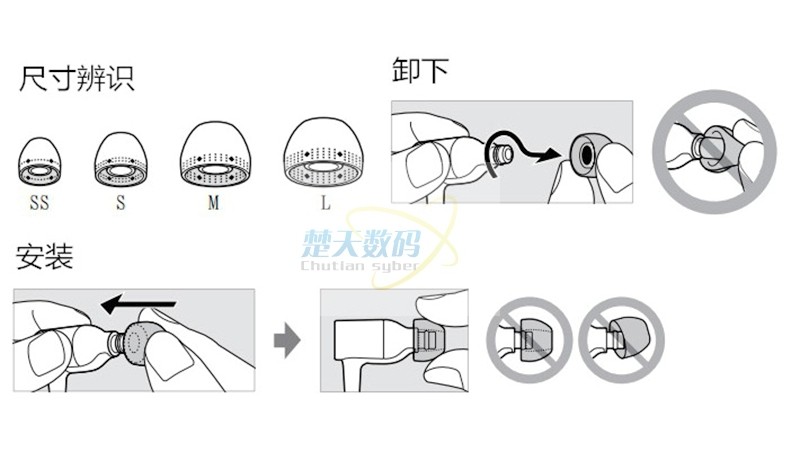 尺寸辨识

SS S M L

卸下

楚天数码
Chutian syber

安装