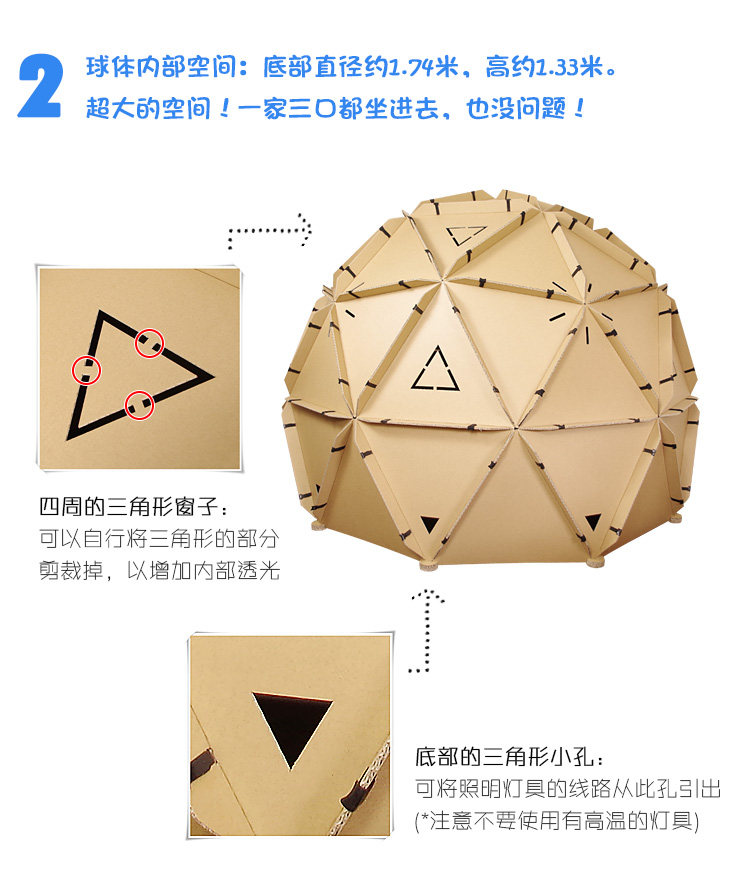 2

球体内部空间：底部直径约1.74米，高约1.33米。
超大的空间！一家三口都坐进去，也没问题！

四周的三角形窗子：
可以自行将三角形的部分剪裁掉，以增加内部透光

底部的三角形小孔：
可将照明灯具的线路从此孔引出
(*注意不要使用有高温的灯具)