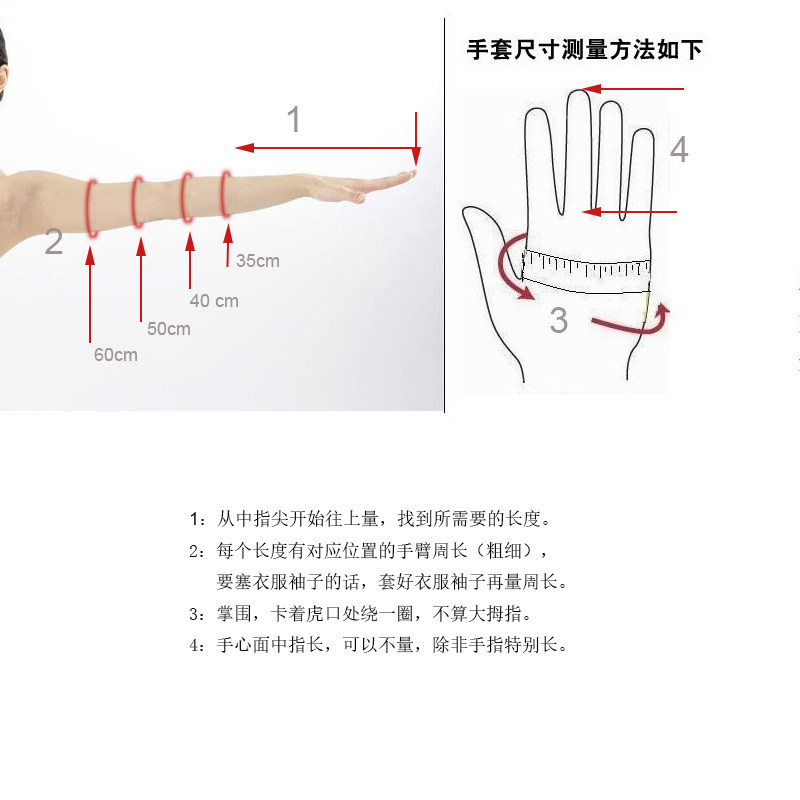 1

2

35cm

40 cm

50cm

60cm

手套尺寸测量方法如下

4

3

1：从中指尖开始往上量，找到所需要的长度。
2：每个长度有对应位置的手臂周长（粗细），要塞衣服袖子的话，套好衣服袖子再量周长。
3：掌围，卡着虎口处绕一圈，不算大拇指。
4：手心面中指长，可以不量，除非手指特别长。