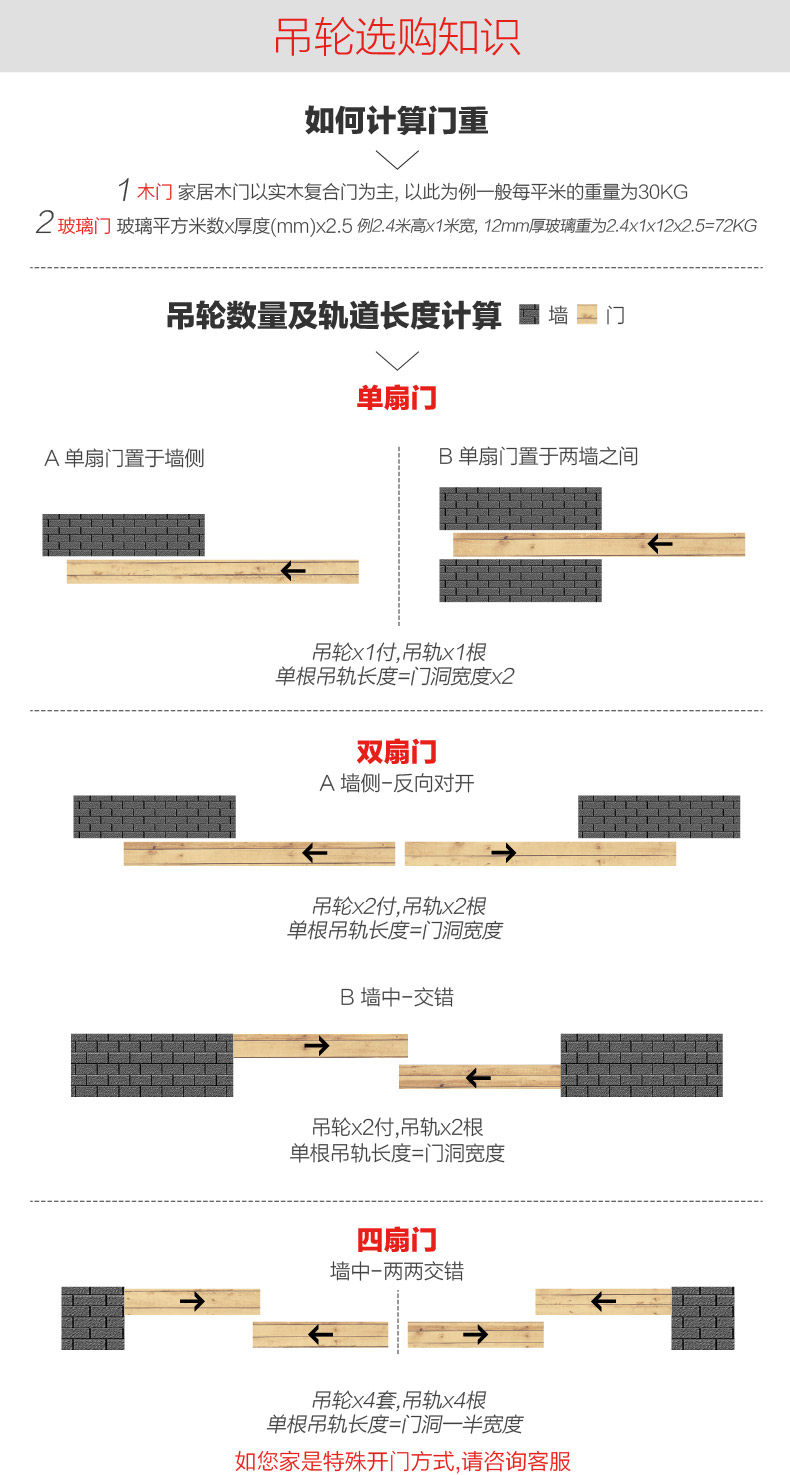 吊轮选购知识

如何计算门重

1 木门 家居木门以实木复合门为主, 以此为例一般每平米的重量为30KG

2 玻璃门 玻璃平方米数x厚度(mm)x2.5 例2.4米高x1米宽, 12mm厚玻璃重为2.4x1x12x2.5=72KG

吊轮数量及轨道长度计算 墙 门

单扇门

A 单扇门置于墙侧

B 单扇门置于两墙之间

吊轮x1付,吊轨x1根
单根吊轨长度=门洞宽度x2

双扇门
A 墙侧-反向对开

吊轮x2付,吊轨x2根
单根吊轨长度=门洞宽度

B 墙中-交错

吊轮x2付,吊轨x2根
单根吊轨长度=门洞宽度

四扇门
墙中-两两交错

吊轮x4套,吊轨x4根
单根吊轨长度=门洞一半宽度

如您家是特殊开门方式,请咨询客服