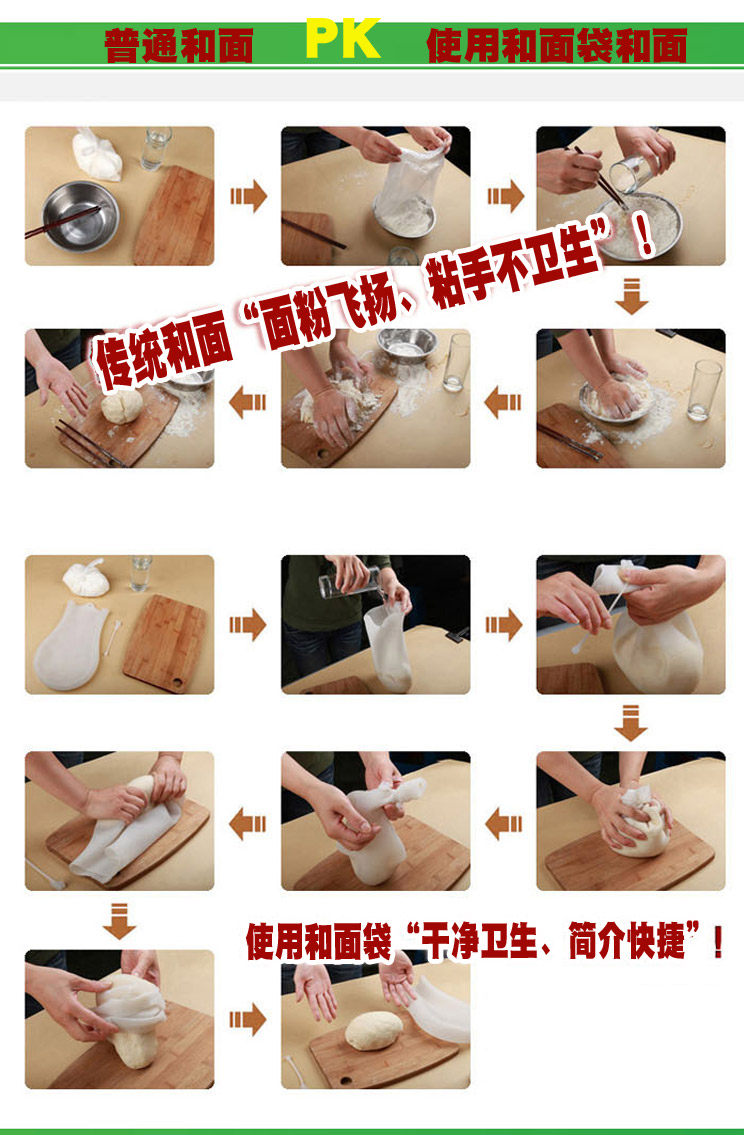 普通和面 PK 使用和面袋和面

传统和面“面粉飞扬、粘手不卫生”！

使用和面袋“干净卫生、简介快捷”！