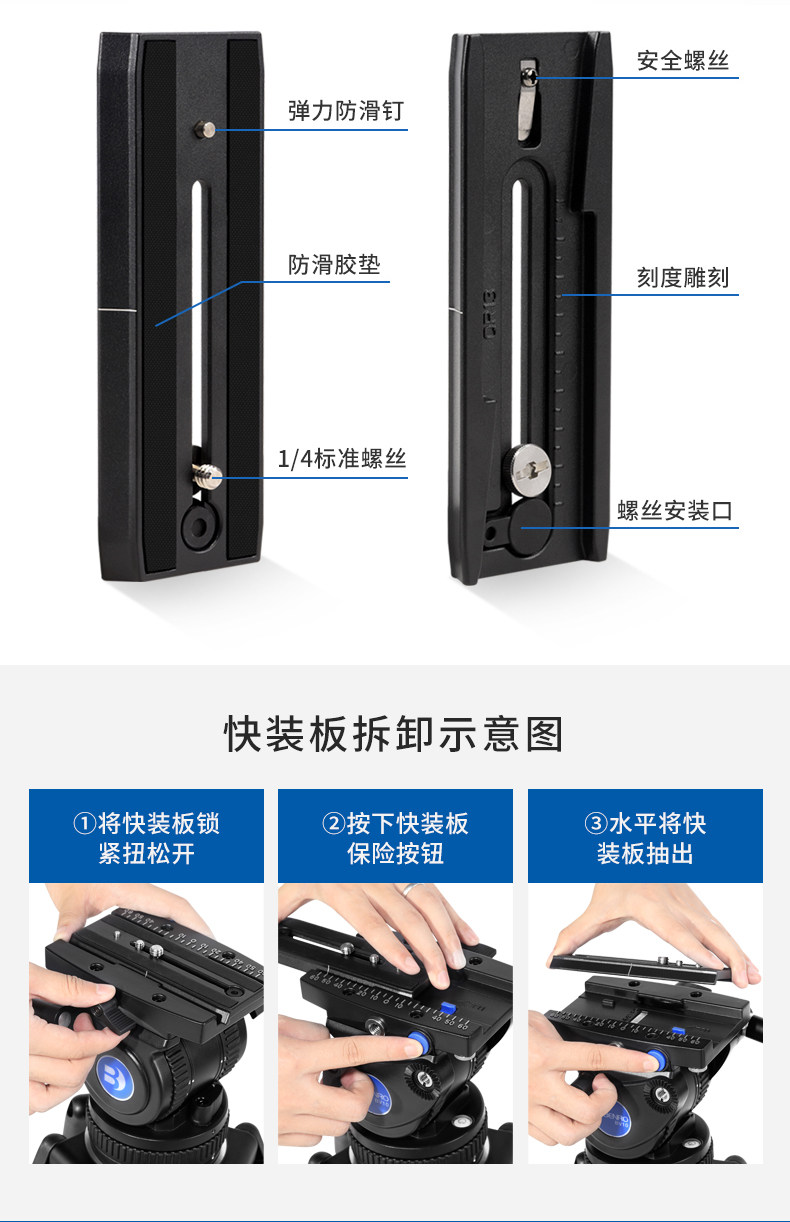 弹力防滑钉

防滑胶垫

1/4标准螺丝

安全螺丝

刻度雕刻

螺丝安装口

快装板拆卸示意图

①将快装板锁紧扭松开

②按下快装板保险按钮

③水平将快装板抽出