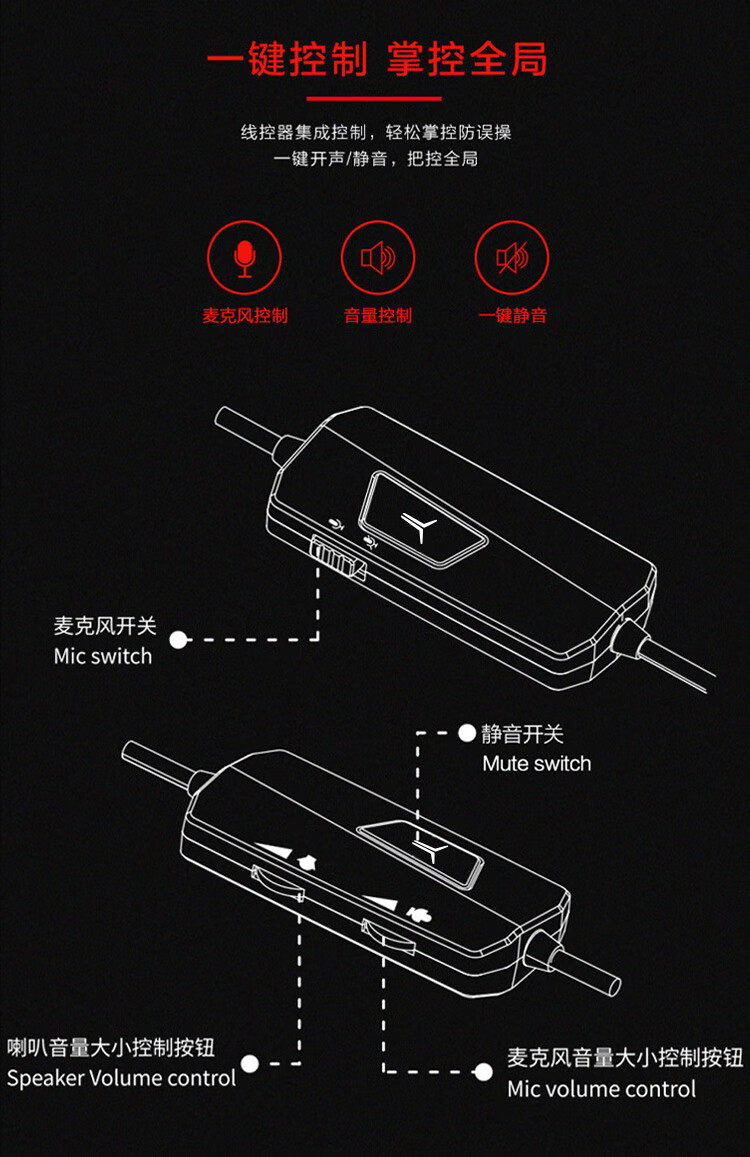 一键控制 掌控全局

线控器集成控制，轻松掌控防误操
一键开声/静音，把控全局

麦克风控制

音量控制

一键静音

麦克风开关
Mic switch

静音开关
Mute switch

喇叭音量大小控制按钮
Speaker Volume control

麦克风音量大小控制按钮
Mic volume control