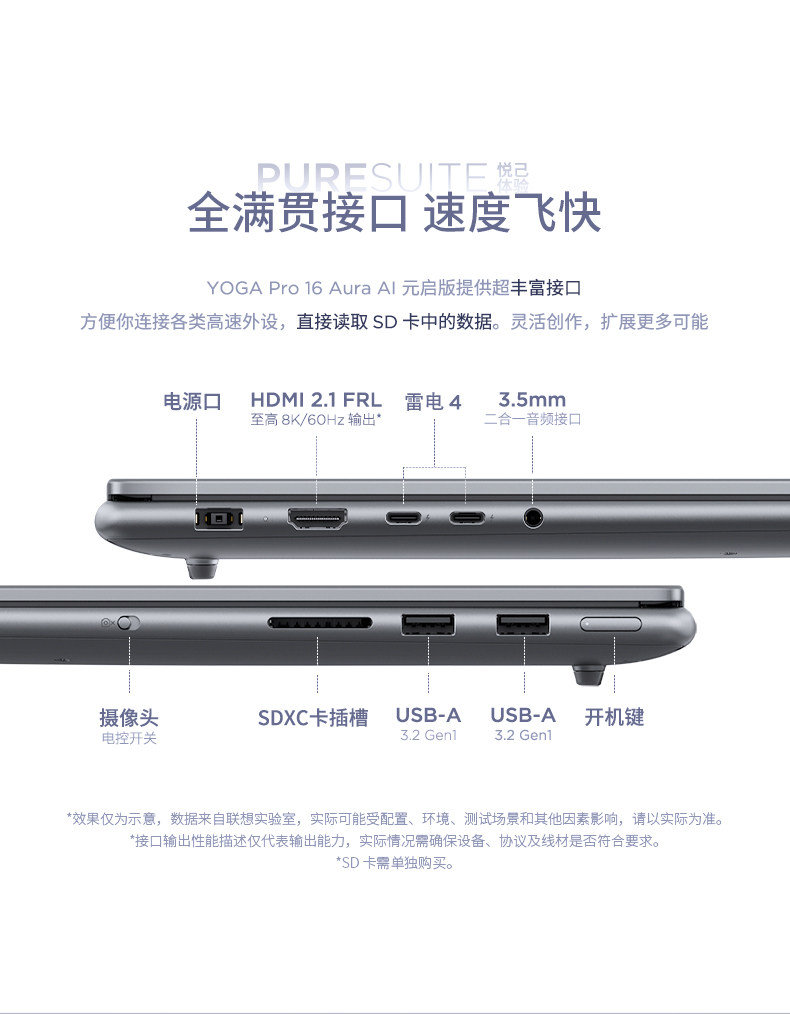 PURESUITE 悦己体验
全满贯接口 速度飞快

YOGA Pro 16 Aura AI 元启版提供超丰富接口
方便你连接各类高速外设，直接读取 SD 卡中的数据。灵活创作，扩展更多可能

电源口
HDMI 2.1 FRL
至高 8K/60Hz 输出*
雷电 4
3.5mm
二合一音频接口

摄像头
电控开关
SDXC卡插槽
USB-A
3.2 Gen1
USB-A
3.2 Gen1
开机键

*效果仅为示意，数据来自联想实验室，实际可能受配置、环境、测试场景和其他因素影响，请以实际为准。
*接口输出性能描述仅代表输出能力，实际情况需确保设备、协议及线材是否符合要求。
*SD 卡需单独购买。