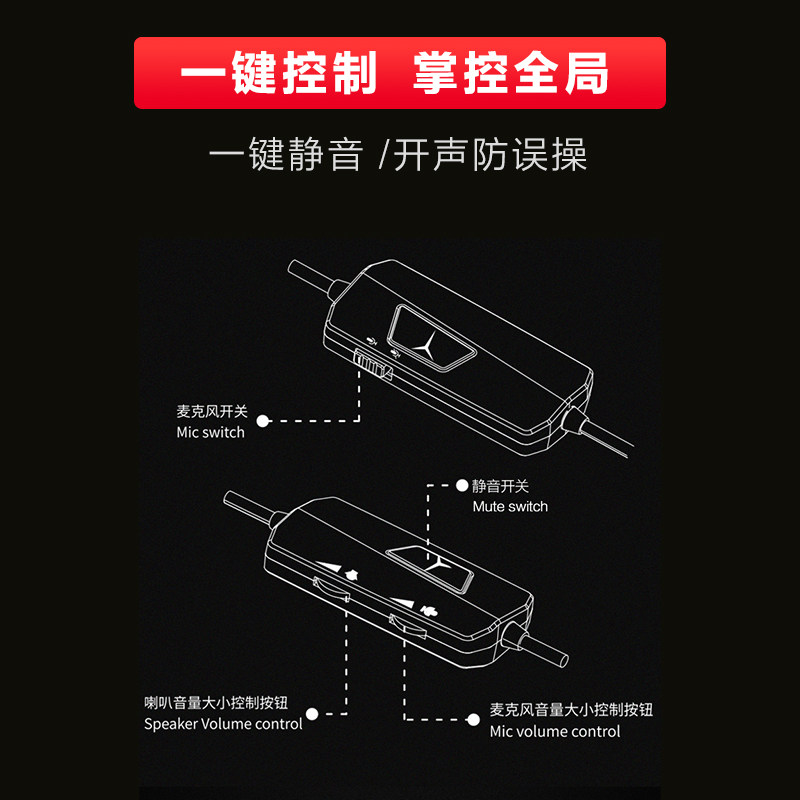 一键控制 掌控全局

一键静音 /开声防误操

麦克风开关
Mic switch

静音开关
Mute switch

喇叭音量大小控制按钮
Speaker Volume control

麦克风音量大小控制按钮
Mic volume control