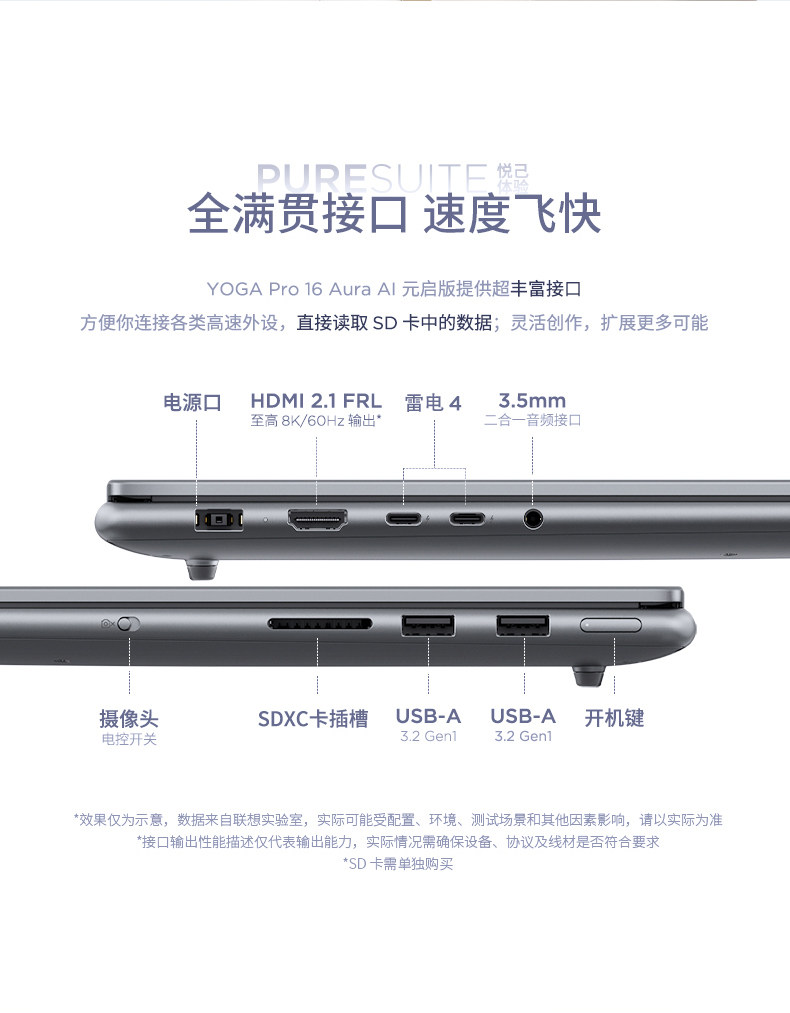 PURESUITE 悦己体验
全满贯接口 速度飞快

YOGA Pro 16 Aura AI 元启版提供超丰富接口
方便你连接各类高速外设，直接读取 SD 卡中的数据；灵活创作，扩展更多可能

电源口

HDMI 2.1 FRL
至高 8K/60Hz 输出*

雷电 4

3.5mm
二合一音频接口

摄像头
电控开关

SDXC卡插槽

USB-A
3.2 Gen1

USB-A
3.2 Gen1

开机键

*效果仅为示意，数据来自联想实验室，实际可能受配置、环境、测试场景和其他因素影响，请以实际为准
*接口输出性能描述仅代表输出能力，实际情况需确保设备、协议及线材是否符合要求
*SD 卡需单独购买