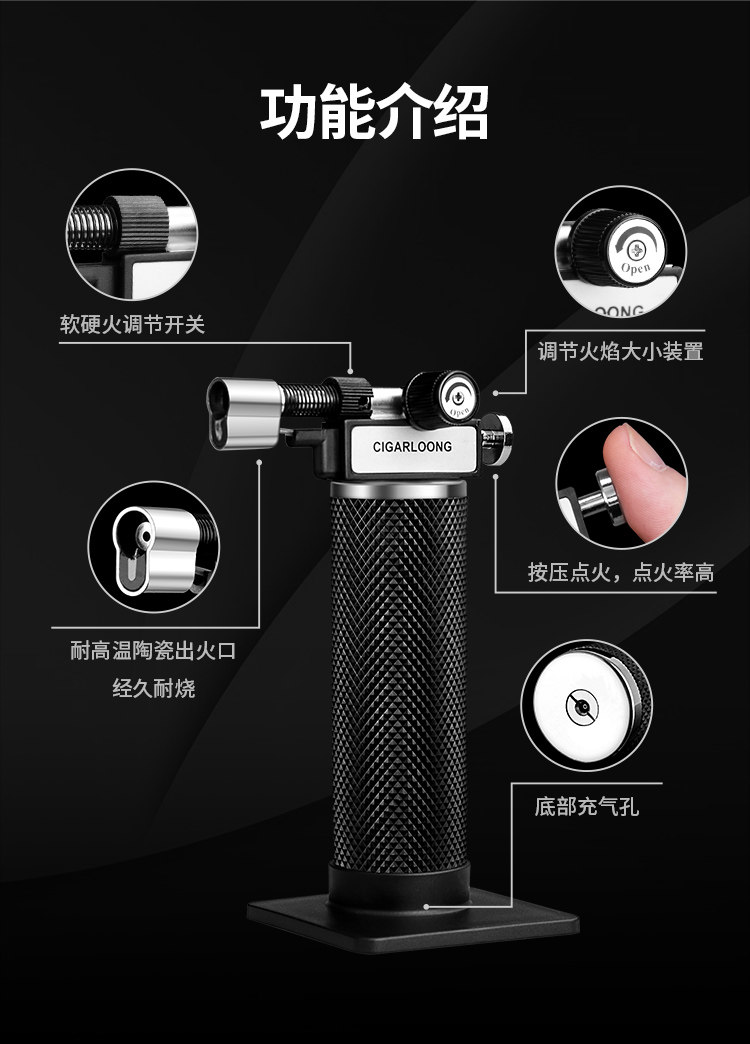 功能介绍

软硬火调节开关

Open
OONG

调节火焰大小装置

Open

CIGARLOONG

按压点火，点火率高

耐高温陶瓷出火口
经久耐烧

底部充气孔