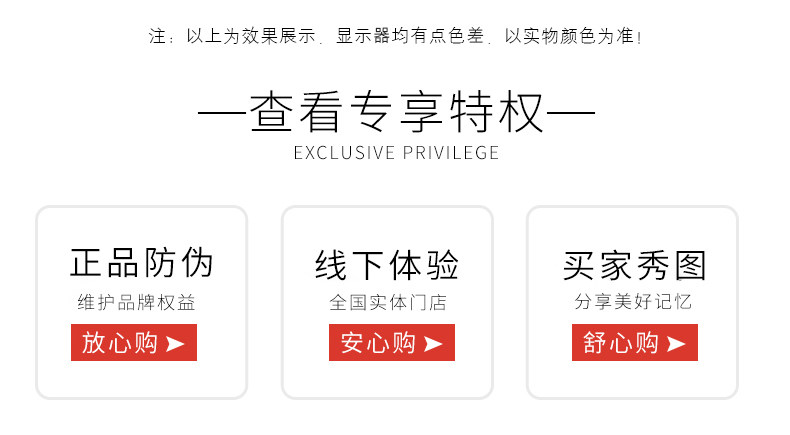 注：以上为效果展示，显示器均有点色差，以实物颜色为准！

—查看专享特权—
EXCLUSIVE PRIVILEGE

正品防伪
维护品牌权益
放心购 ➤

线下体验
全国实体门店
安心购 ➤

买家秀图
分享美好记忆
舒心购 ➤