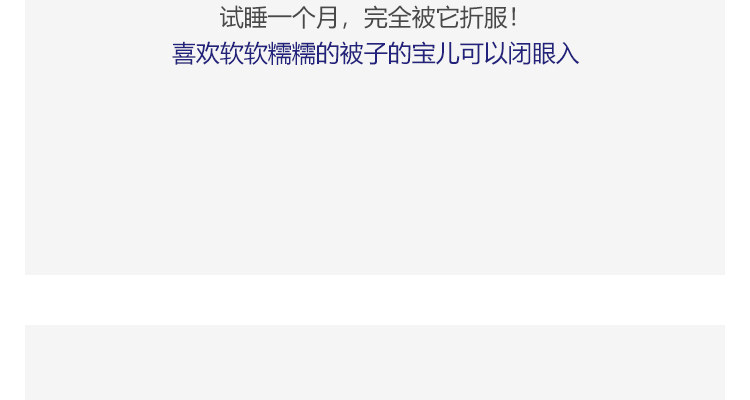 试睡一个月，完全被它折服！
喜欢软软糯糯的被子的宝儿可以闭眼入