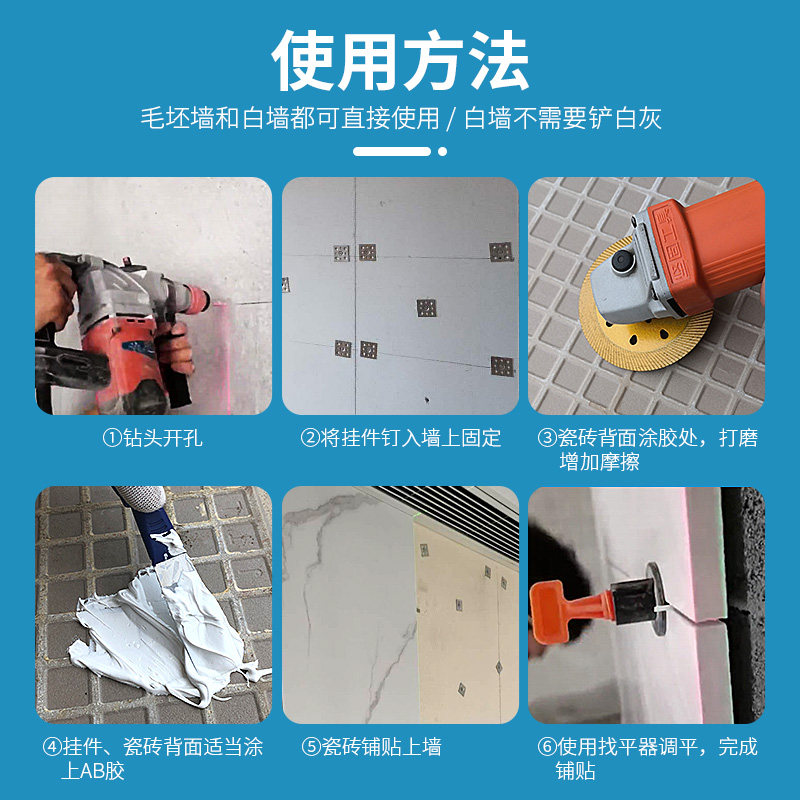 使用方法

毛坯墙和白墙都可直接使用 / 白墙不需要铲白灰

①钻头开孔

②将挂件钉入墙上固定

③瓷砖背面涂胶处，打磨增加摩擦

④挂件、瓷砖背面适当涂上AB胶

⑤瓷砖铺贴上墙

⑥使用找平器调平，完成铺贴