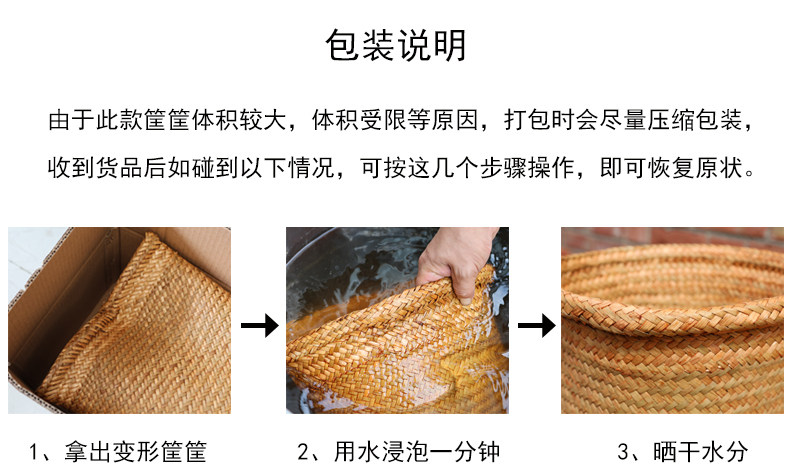 包装说明

由于此款筐筐体积较大，体积受限等原因，打包时会尽量压缩包装，收到货品后如碰到以下情况，可按这几个步骤操作，即可恢复原状。

1、拿出变形筐筐

2、用水浸泡一分钟

3、晒干水分