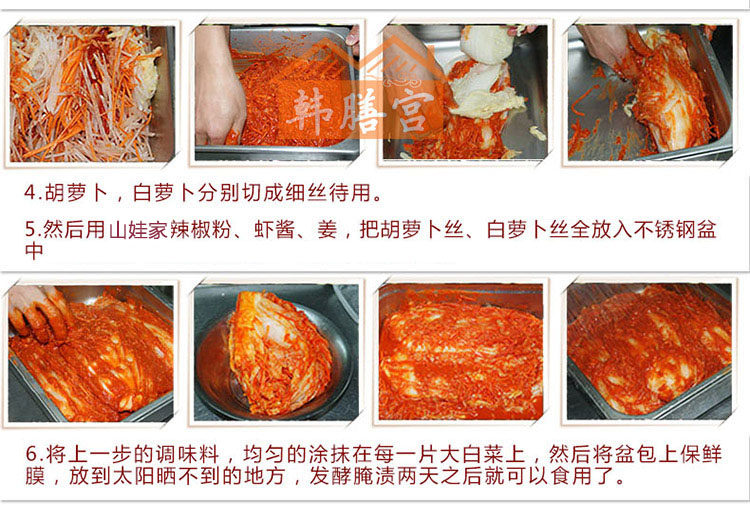 韩膳宫

4.胡萝卜，白萝卜分别切成细丝待用。

5.然后用山娃家辣椒粉、虾酱、姜，把胡萝卜丝、白萝卜丝全放入不锈钢盆中

6.将上一步的调味料，均匀的涂抹在每一片大白菜上，然后将盆包上保鲜膜，放到太阳晒不到的地方，发酵腌渍两天之后就可以食用了。