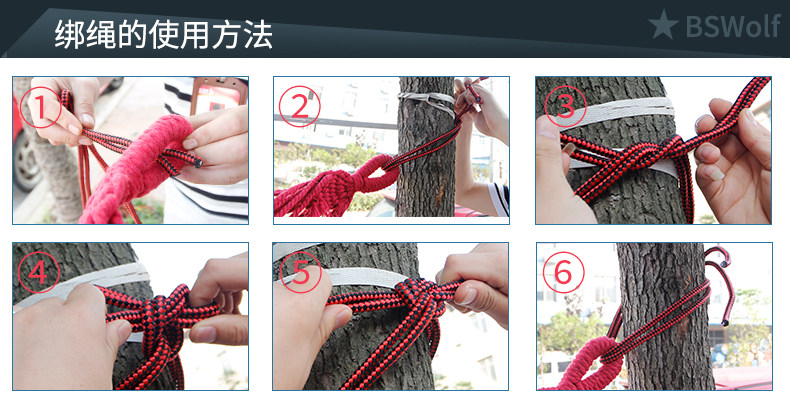 绑绳的使用方法

BSWolf

1

2

3

4

5

6