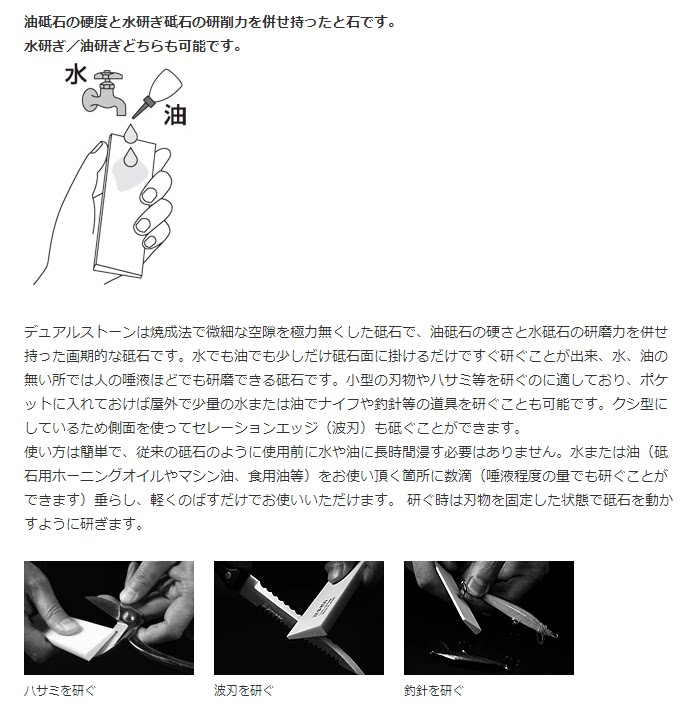 油砥石の硬度と水研ぎ砥石の研削力を併せ持ったと石です。
水研ぎ／油研ぎどちらも可能です。

水
油

デュアルストーンは焼成法で微細な空隙を極力無くした砥石で、油砥石の硬さと水砥石の研磨力を併せ持った画期的な砥石です。水でも油でも少しだけ砥石面に掛けるだけですぐ研ぐことが出来、水、油の無い所では人の唾液ほどでも研磨できる砥石です。小型の刃物やハサミ等を研ぐのに適しており、ポケットに入れておけば屋外で少量の水または油でナイフや釣針等の道具を研ぐことも可能です。クシ型にしているため側面を使ってセレーションエッジ（波刃）も砥ぐことができます。
使い方は簡単で、従来の砥石のように使用前に水や油に長時間浸す必要はありません。水または油（砥石用ホーニングオイルやマシン油、食用油等）をお使い頂く箇所に数滴（唾液程度の量でも研ぐことができます）垂らし、軽くのばすだけでお使いいただけます。 研ぐ時は刃物を固定した状態で砥石を動かすように研ぎます。

ハサミを研ぐ

波刃を研ぐ

釣針を研ぐ