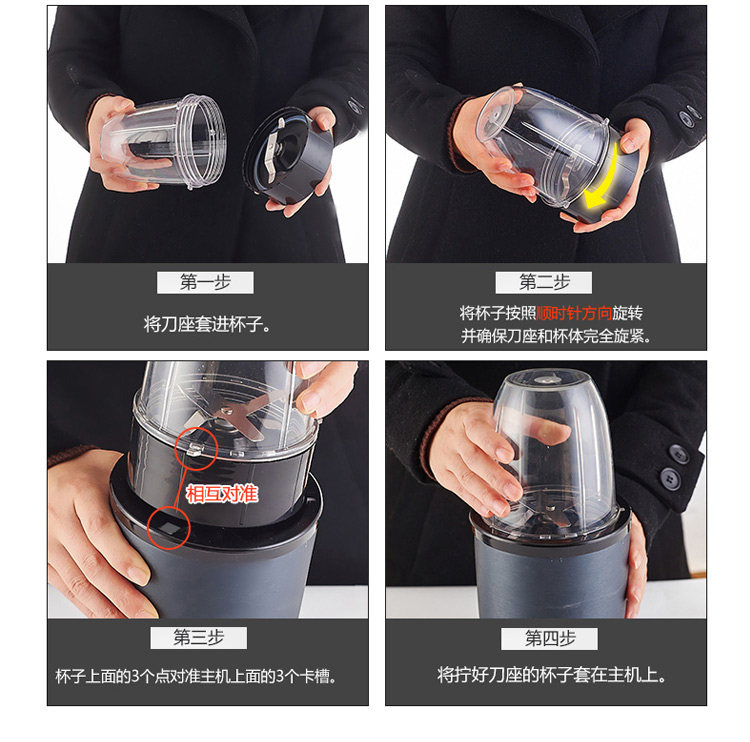 第一步

将刀座套进杯子。

第二步

将杯子按照顺时针方向旋转
并确保刀座和杯体完全旋紧。

相互对准

第三步

杯子上面的3个点对准主机上面的3个卡槽。

第四步

将拧好刀座的杯子套在主机上。