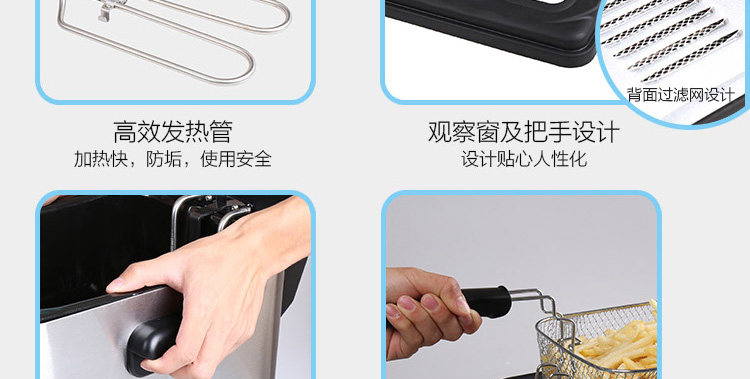 背面过滤网设计

高效发热管
加热快，防垢，使用安全

观察窗及把手设计
设计贴心人性化