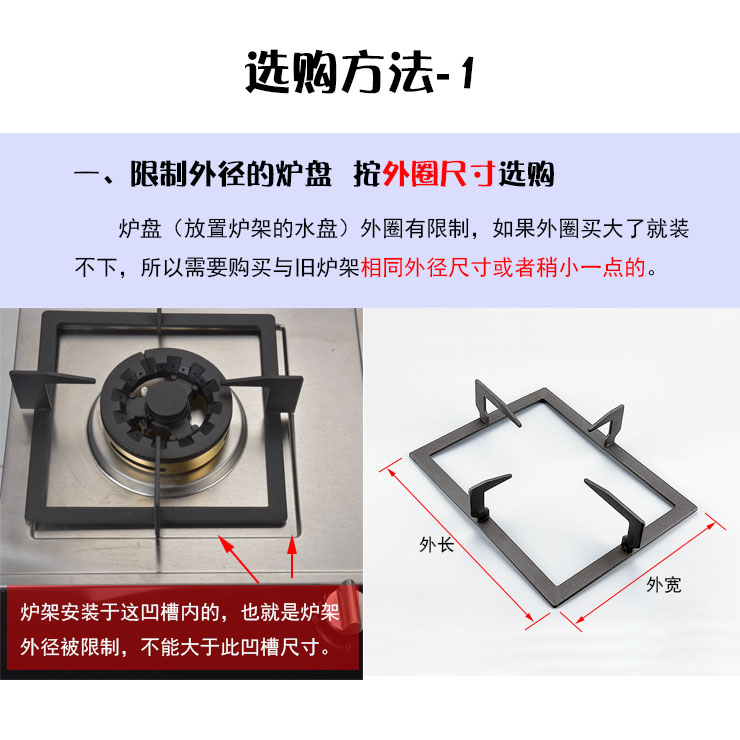 选购方法-1

一、限制外径的炉盘 按外圈尺寸选购

炉盘（放置炉架的水盘）外圈有限制，如果外圈买大了就装不下，所以需要购买与旧炉架相同外径尺寸或者稍小一点的。

炉架安装于这凹槽内的，也就是炉架外径被限制，不能大于此凹槽尺寸。

外长

外宽