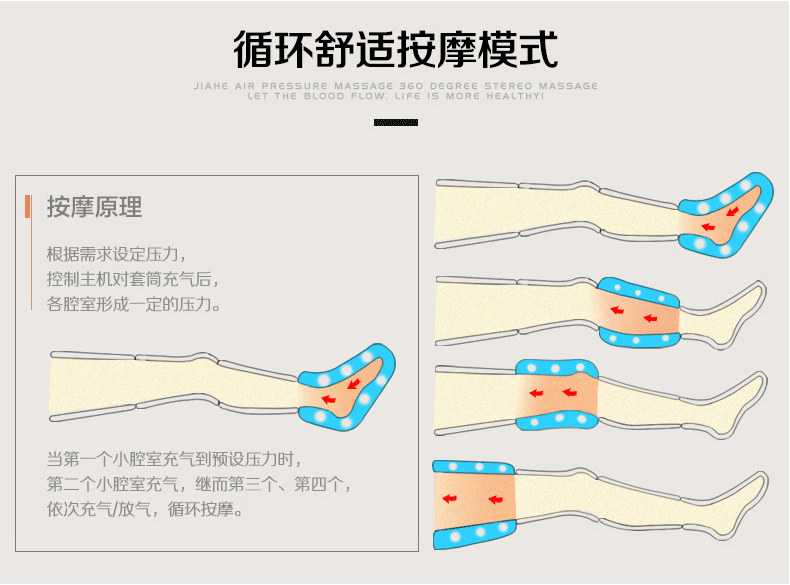 循环舒适按摩模式

JIAHE AIR PRESSURE MASSAGE 360 DEGREE STEREO MASSAGE
LET THE BLOOD FLOW. LIFE IS MORE HEALTHY!

按摩原理

根据需求设定压力，
控制主机对套筒充气后，
各腔室形成一定的压力。

当第一个小腔室充气到预设压力时，
第二个小腔室充气，继而第三个、第四个，
依次充气/放气，循环按摩。