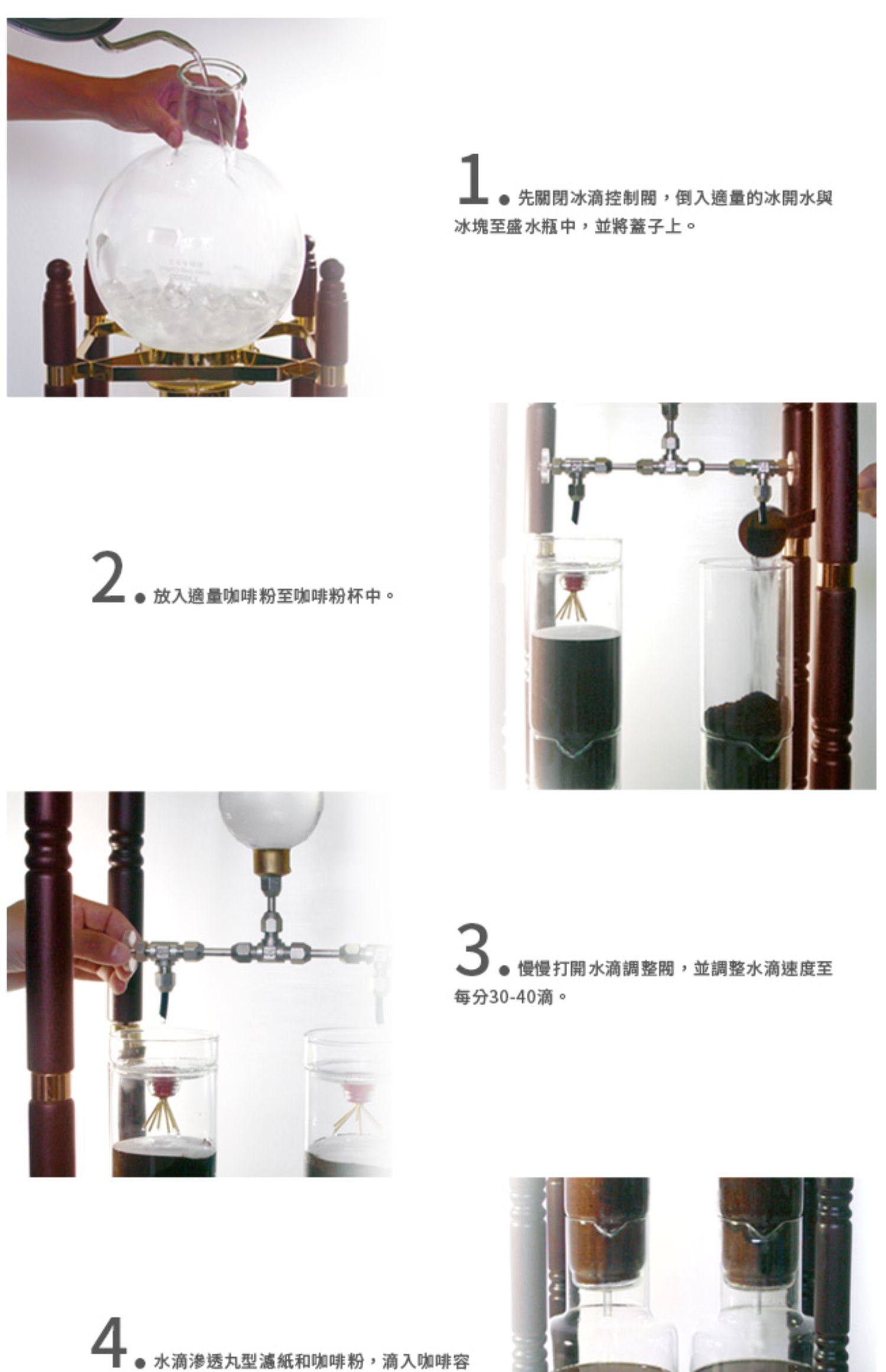 1. 先關閉冰滴控制閥，倒入適量的冰開水與冰塊至盛水瓶中，並將蓋子上。

2. 放入適量咖啡粉至咖啡粉杯中。

3. 慢慢打開水滴調整閥，並調整水滴速度至每分30-40滴。

4. 水滴滲透丸型濾紙和咖啡粉，滴入咖啡容