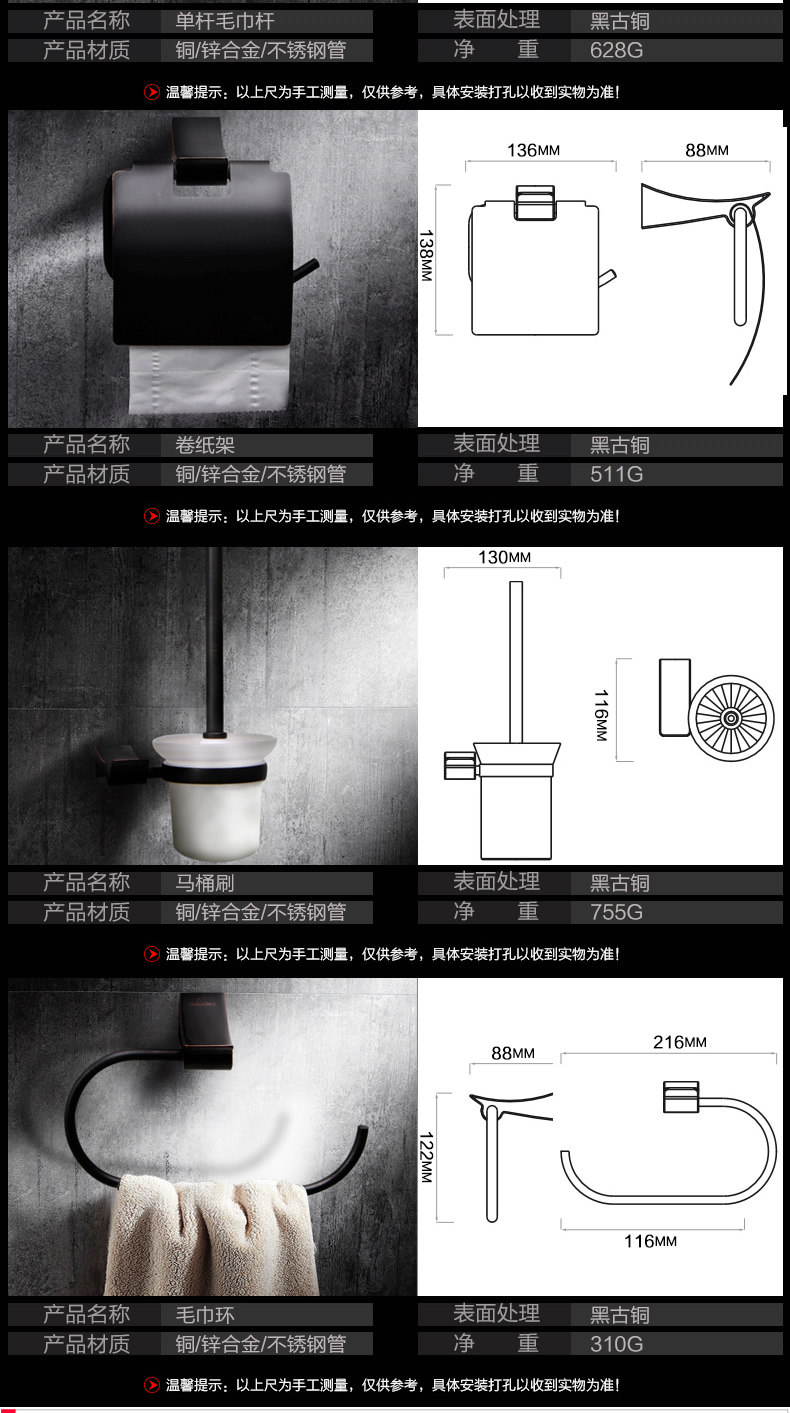 | 产品名称 | 单杆毛巾杆 | 表面处理 | 黑古铜 |
|---|---|---|---|
| 产品材质 | 铜/锌合金/不锈钢管 | 净　重 | 628G |

温馨提示：以上尺为手工测量，仅供参考，具体安装打孔以收到实物为准！

136MM
88MM
138MM

| 产品名称 | 卷纸架 | 表面处理 | 黑古铜 |
|---|---|---|---|
| 产品材质 | 铜/锌合金/不锈钢管 | 净　重 | 511G |

温馨提示：以上尺为手工测量，仅供参考，具体安装打孔以收到实物为准！

130MM
116MM

| 产品名称 | 马桶刷 | 表面处理 | 黑古铜 |
|---|---|---|---|
| 产品材质 | 铜/锌合金/不锈钢管 | 净　重 | 755G |

温馨提示：以上尺为手工测量，仅供参考，具体安装打孔以收到实物为准！

88MM
216MM
122MM
116MM

| 产品名称 | 毛巾环 | 表面处理 | 黑古铜 |
|---|---|---|---|
| 产品材质 | 铜/锌合金/不锈钢管 | 净　重 | 310G |

温馨提示：以上尺为手工测量，仅供参考，具体安装打孔以收到实物为准！