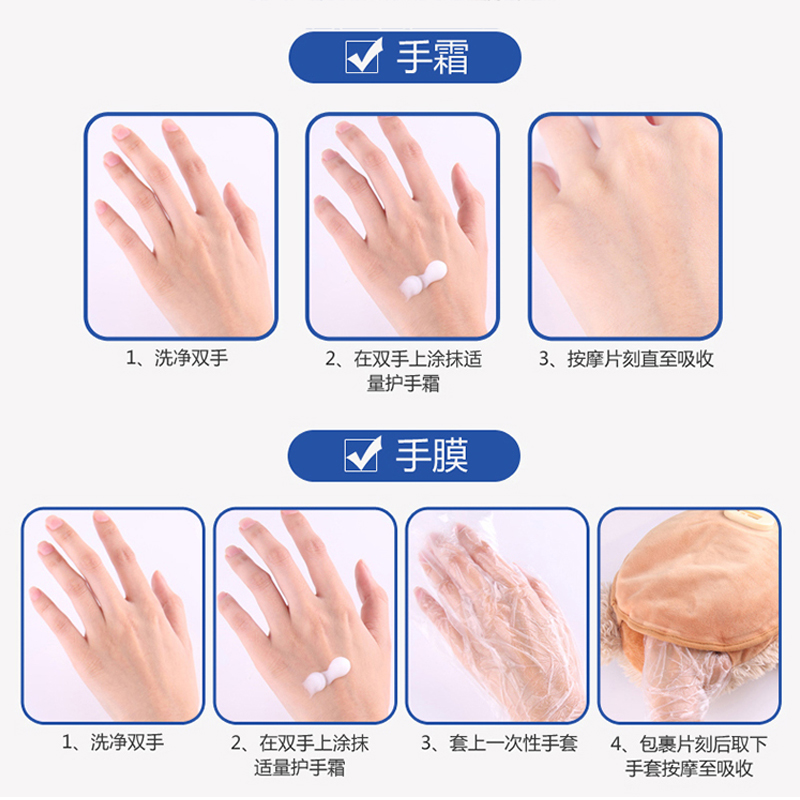 手霜

1、洗净双手

2、在双手上涂抹适量护手霜

3、按摩片刻直至吸收

手膜

1、洗净双手

2、在双手上涂抹适量护手霜

3、套上一次性手套

4、包裹片刻后取下手套按摩至吸收