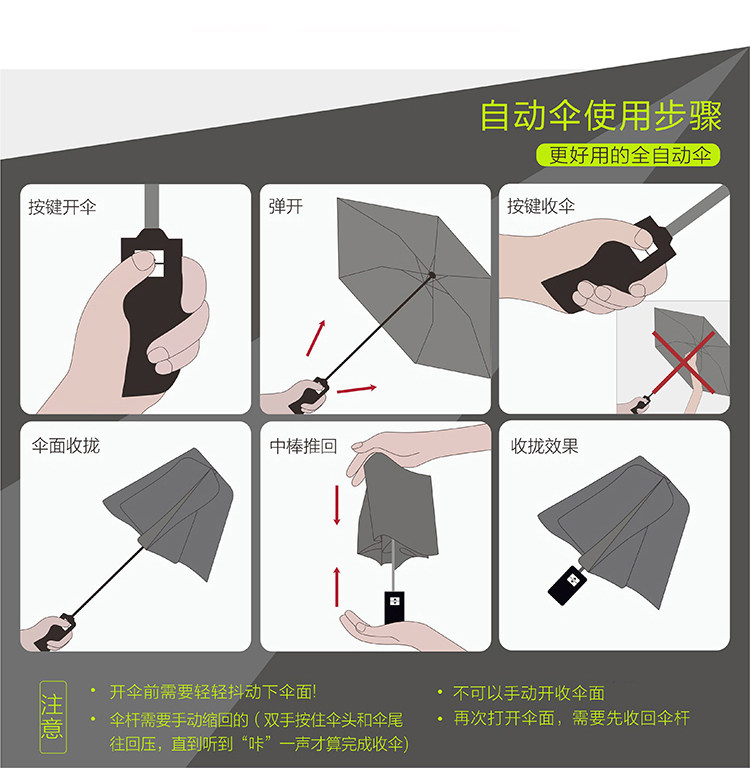 自动伞使用步骤

更好用的全自动伞

按键开伞

弹开

按键收伞

伞面收拢

中棒推回

收拢效果

注意

• 开伞前需要轻轻抖动下伞面!

• 伞杆需要手动缩回的（双手按住伞头和伞尾往回压，直到听到“咔”一声才算完成收伞）

• 不可以手动开收伞面

• 再次打开伞面，需要先收回伞杆