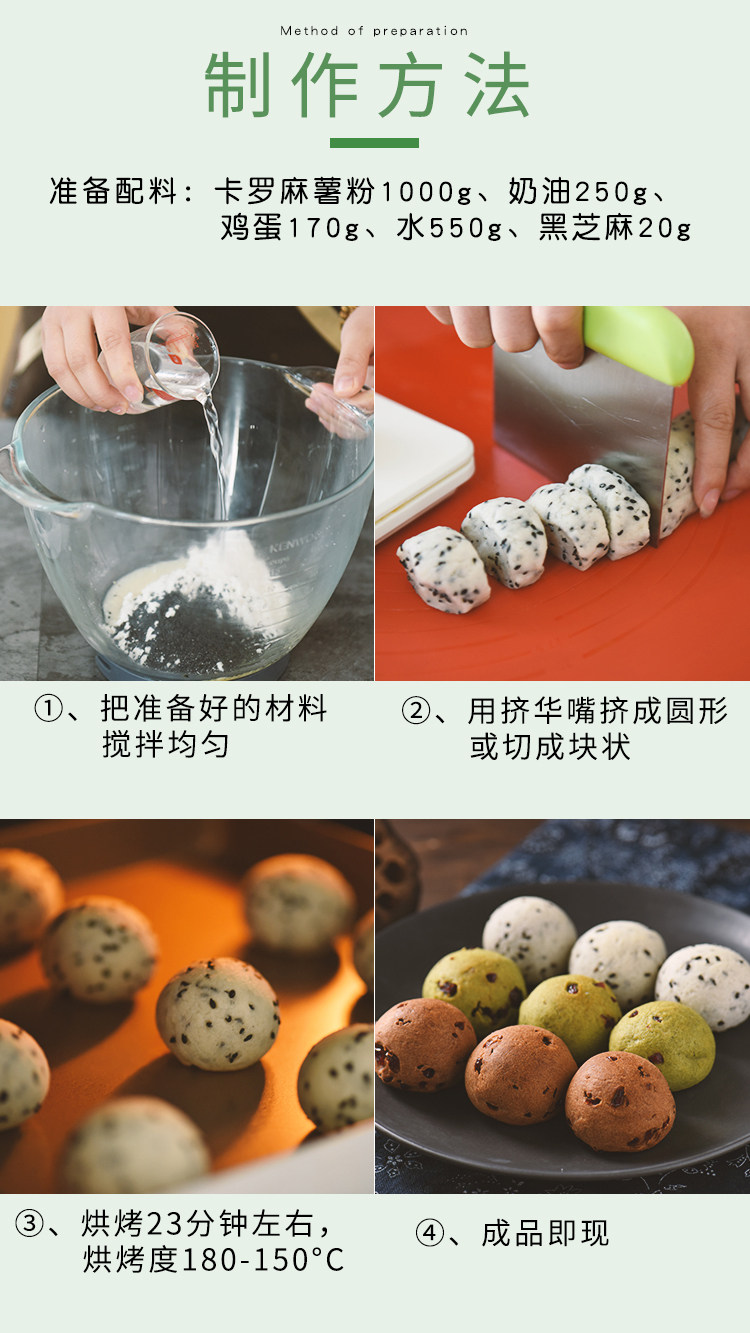 Method of preparation

制作方法

准备配料：卡罗麻薯粉1000g、奶油250g、鸡蛋170g、水550g、黑芝麻20g

KENWOOD

①、把准备好的材料搅拌均匀

②、用挤华嘴挤成圆形或切成块状

③、烘烤23分钟左右，烘烤度180-150°C

④、成品即现