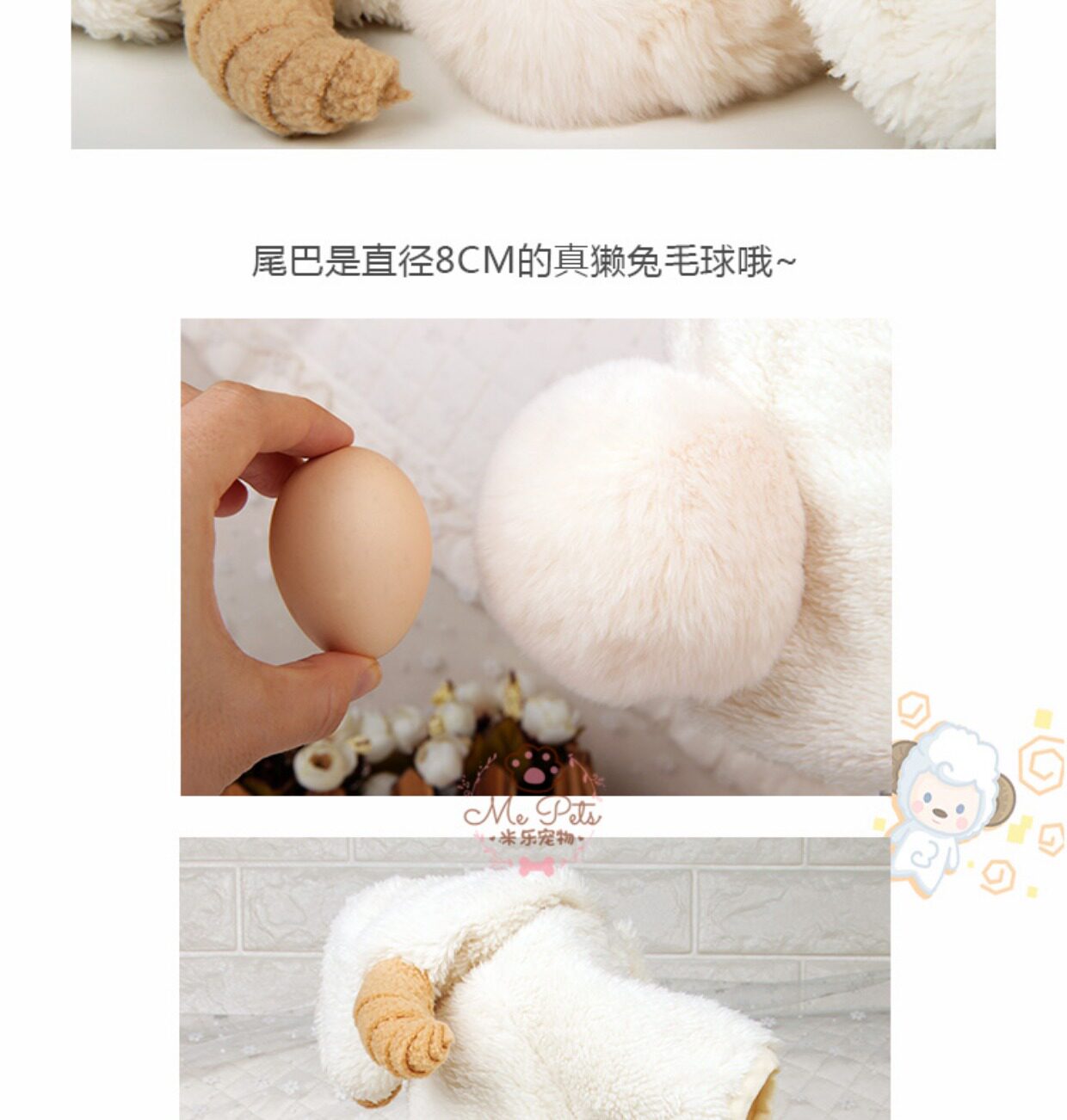 尾巴是直径8CM的真獭兔毛球哦~

Me Pets
米乐宠物