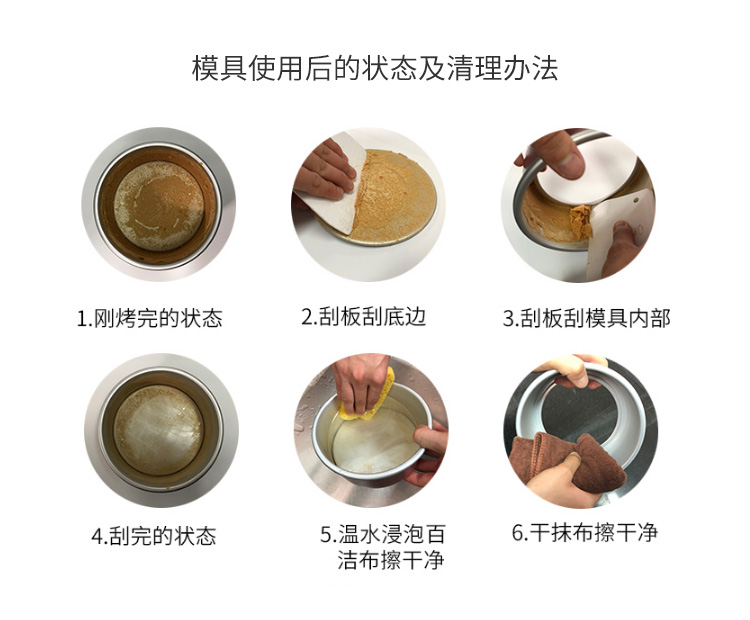 模具使用后的状态及清理办法

1.刚烤完的状态

2.刮板刮底边

3.刮板刮模具内部

4.刮完的状态

5.温水浸泡百洁布擦干净

6.干抹布擦干净