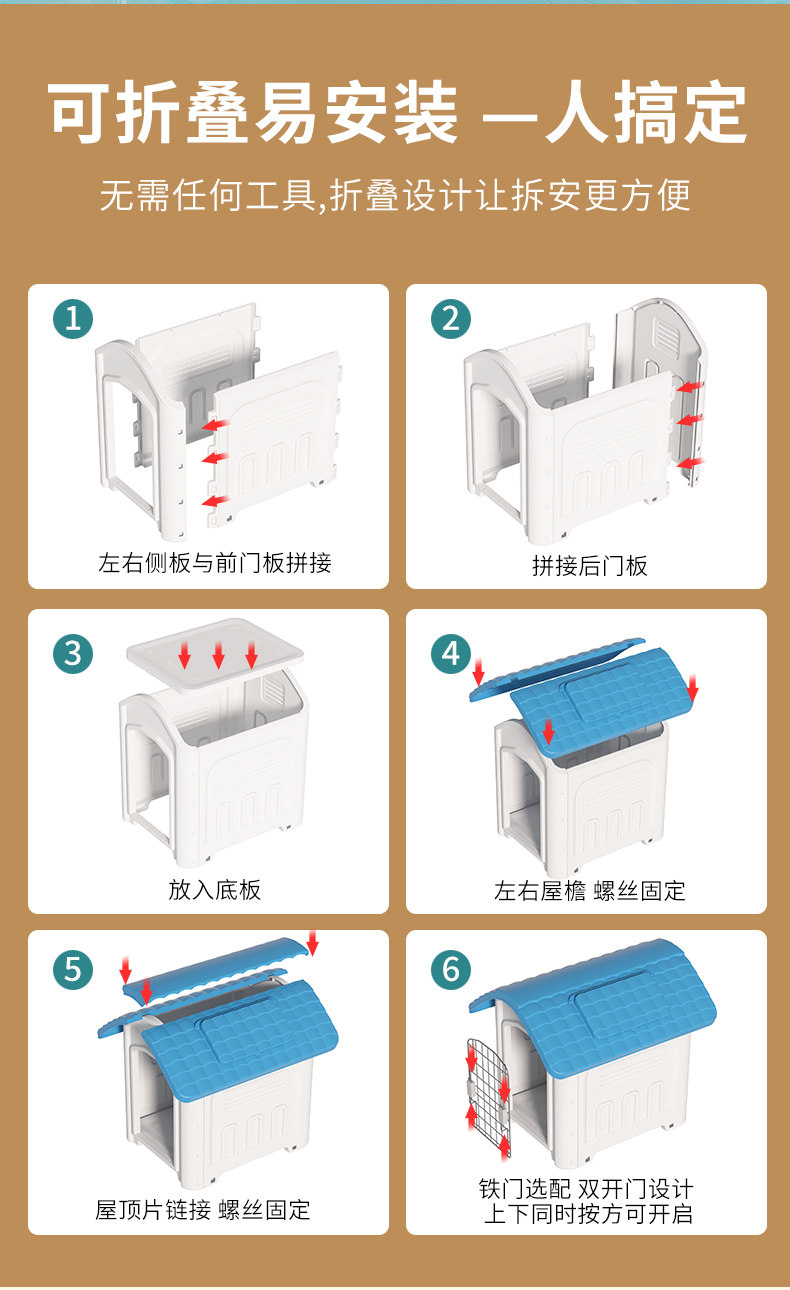 可折叠易安装 一人搞定

无需任何工具,折叠设计让拆安更方便

1
左右侧板与前门板拼接

2
拼接后门板

3
放入底板

4
左右屋檐 螺丝固定

5
屋顶片链接 螺丝固定

6
铁门选配 双开门设计
上下同时按方可开启