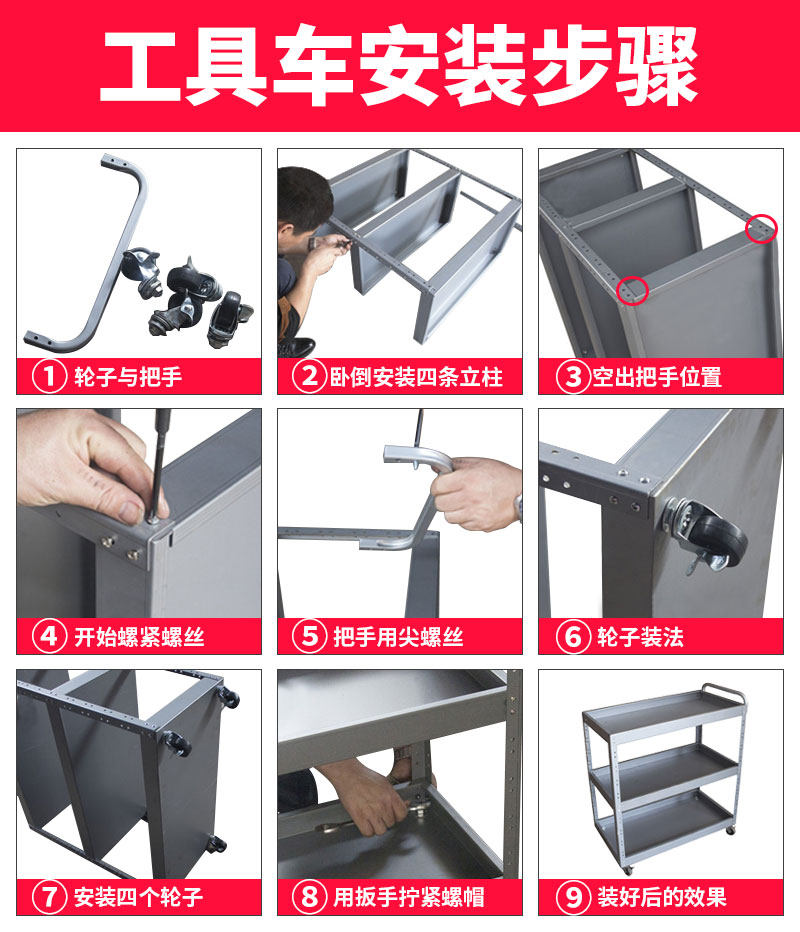 工具车安装步骤

1 轮子与把手

2 卧倒安装四条立柱

3 空出把手位置

4 开始螺紧螺丝

5 把手用尖螺丝

6 轮子装法

7 安装四个轮子

8 用扳手拧紧螺帽

9 装好后的效果