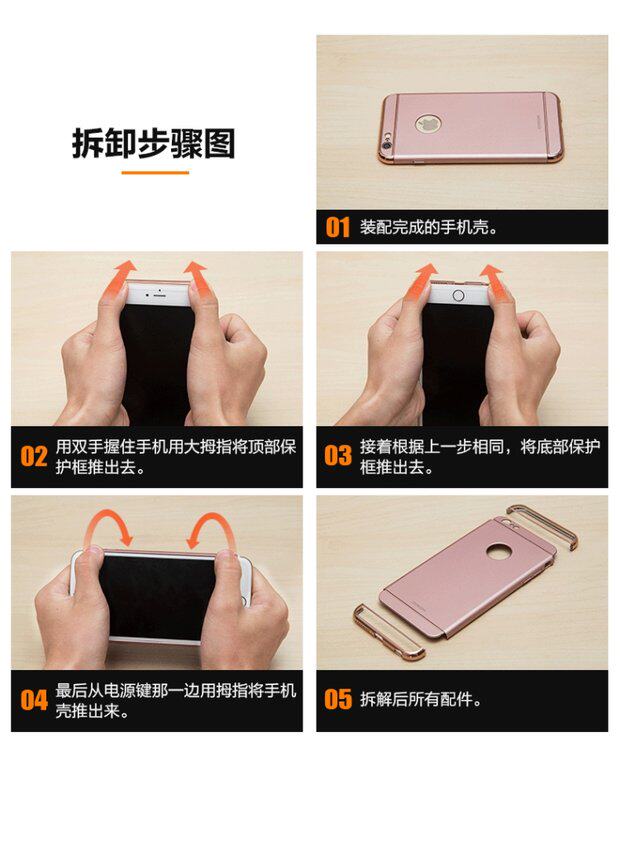 拆卸步骤图

01 装配完成的手机壳。

02 用双手握住手机用大拇指将顶部保护框推出去。

03 接着根据上一步相同，将底部保护框推出去。

04 最后从电源键那一边用拇指将手机壳推出来。

05 拆解后所有配件。