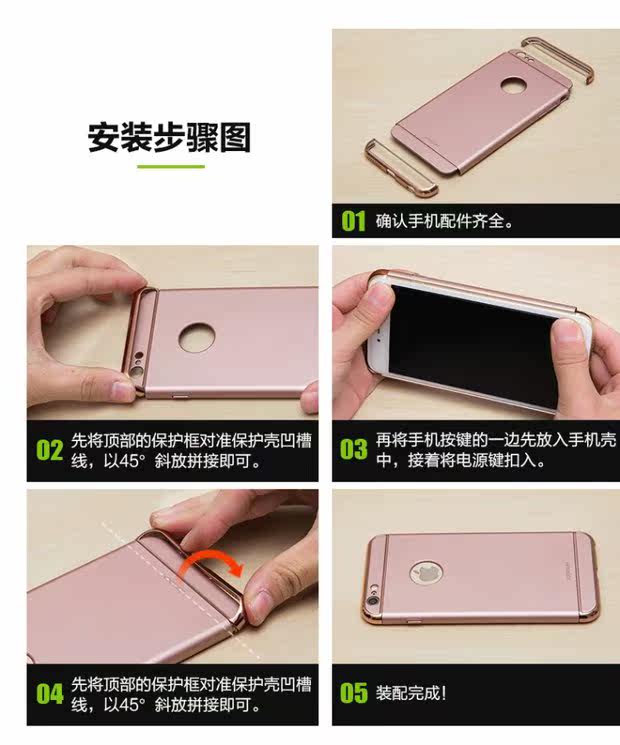 安装步骤图

01 确认手机配件齐全。

02 先将顶部的保护框对准保护壳凹槽线，以45° 斜放拼接即可。

03 再将手机按键的一边先放入手机壳中，接着将电源键扣入。

04 先将顶部的保护框对准保护壳凹槽线，以45° 斜放拼接即可。

05 装配完成！