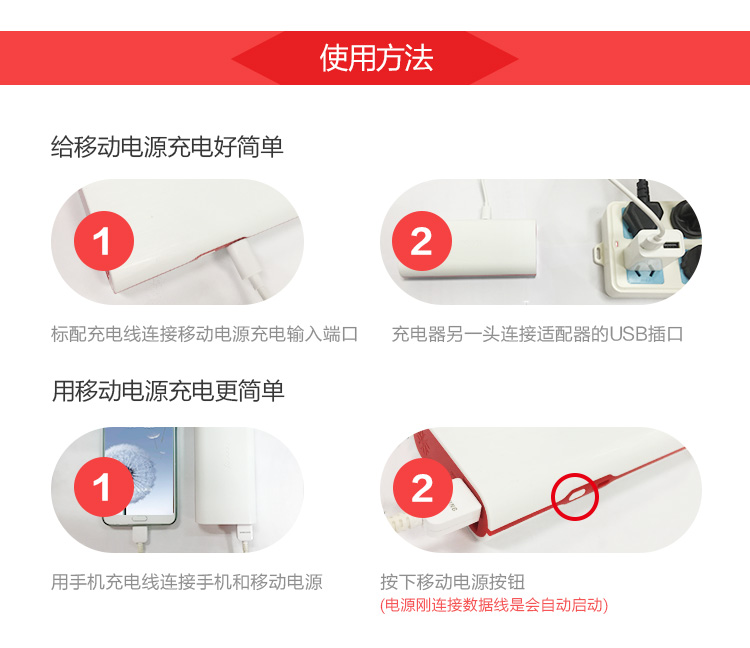 使用方法

给移动电源充电好简单

1

标配充电线连接移动电源充电输入端口

2

充电器另一头连接适配器的USB插口

用移动电源充电更简单

1

用手机充电线连接手机和移动电源

2

按下移动电源按钮
(电源刚连接数据线是会自动启动)