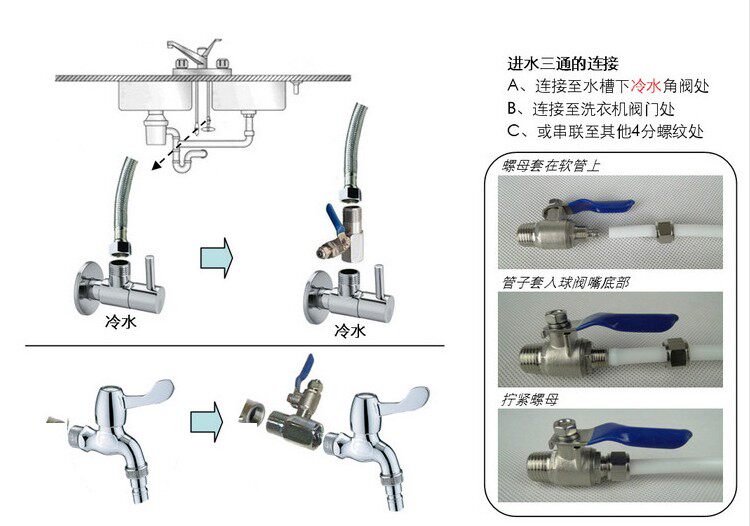 冷水

冷水

进水三通的连接
A、连接至水槽下冷水角阀处
B、连接至洗衣机阀门处
C、或串联至其他4分螺纹处

螺母套在软管上

管子套入球阀嘴底部

拧紧螺母