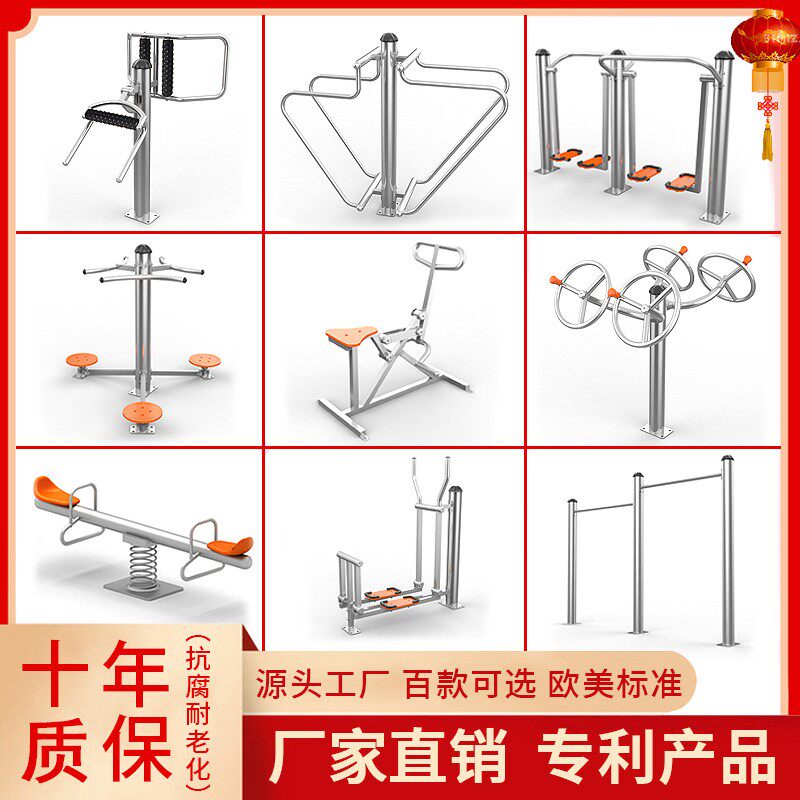 十年质保

（抗腐耐老化）

源头工厂 百款可选 欧美标准

厂家直销 专利产品