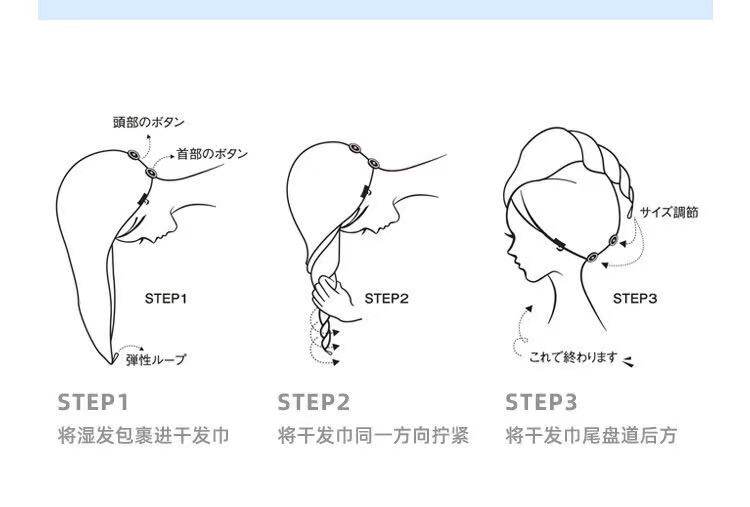 頭部のボタン
首部のボタン
STEP1
弾性ループ

STEP2

サイズ調節
STEP3
これで終わります

STEP1
将湿发包裹进干发巾

STEP2
将干发巾同一方向拧紧

STEP3
将干发巾尾盘道后方